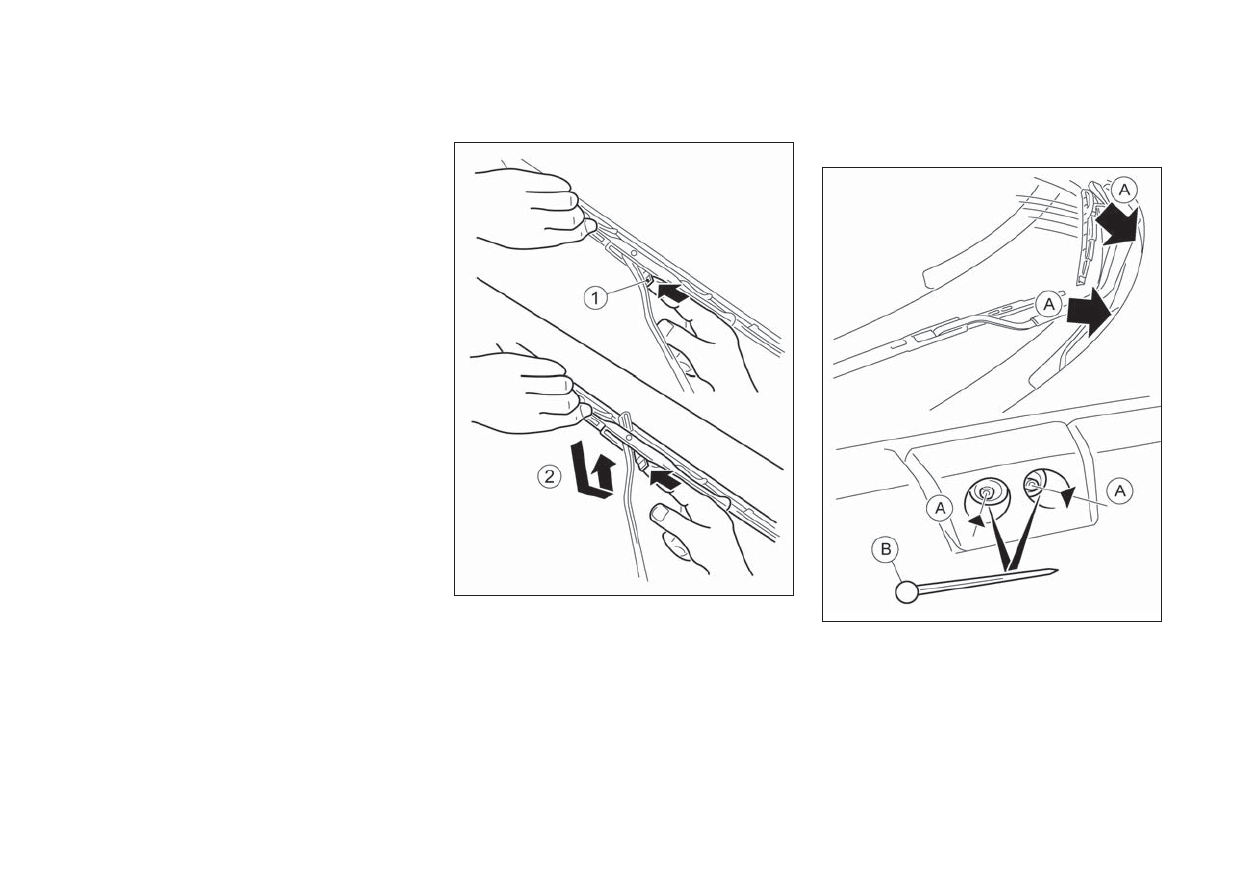 1

2

A

A

A

A

B