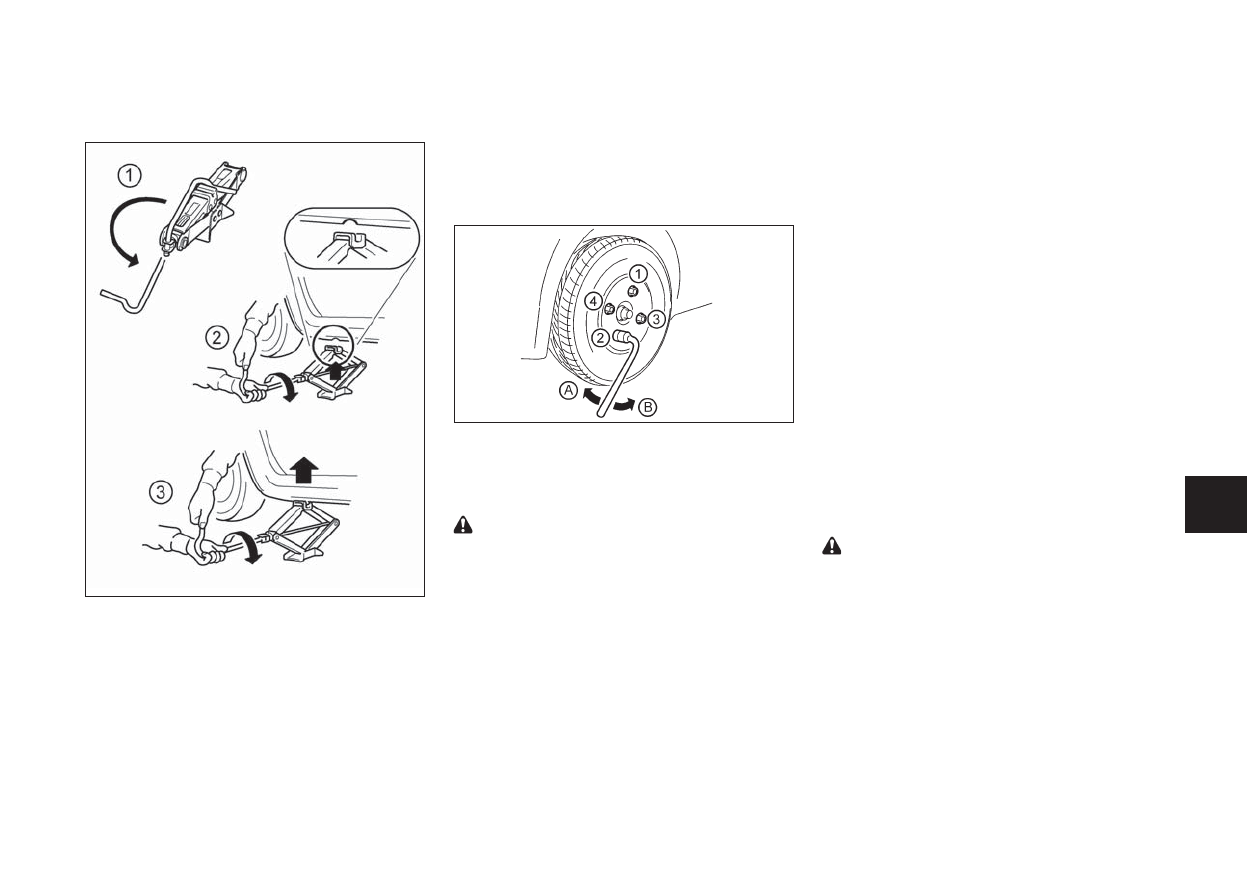 1

2

3

1

4

3

2

A

B