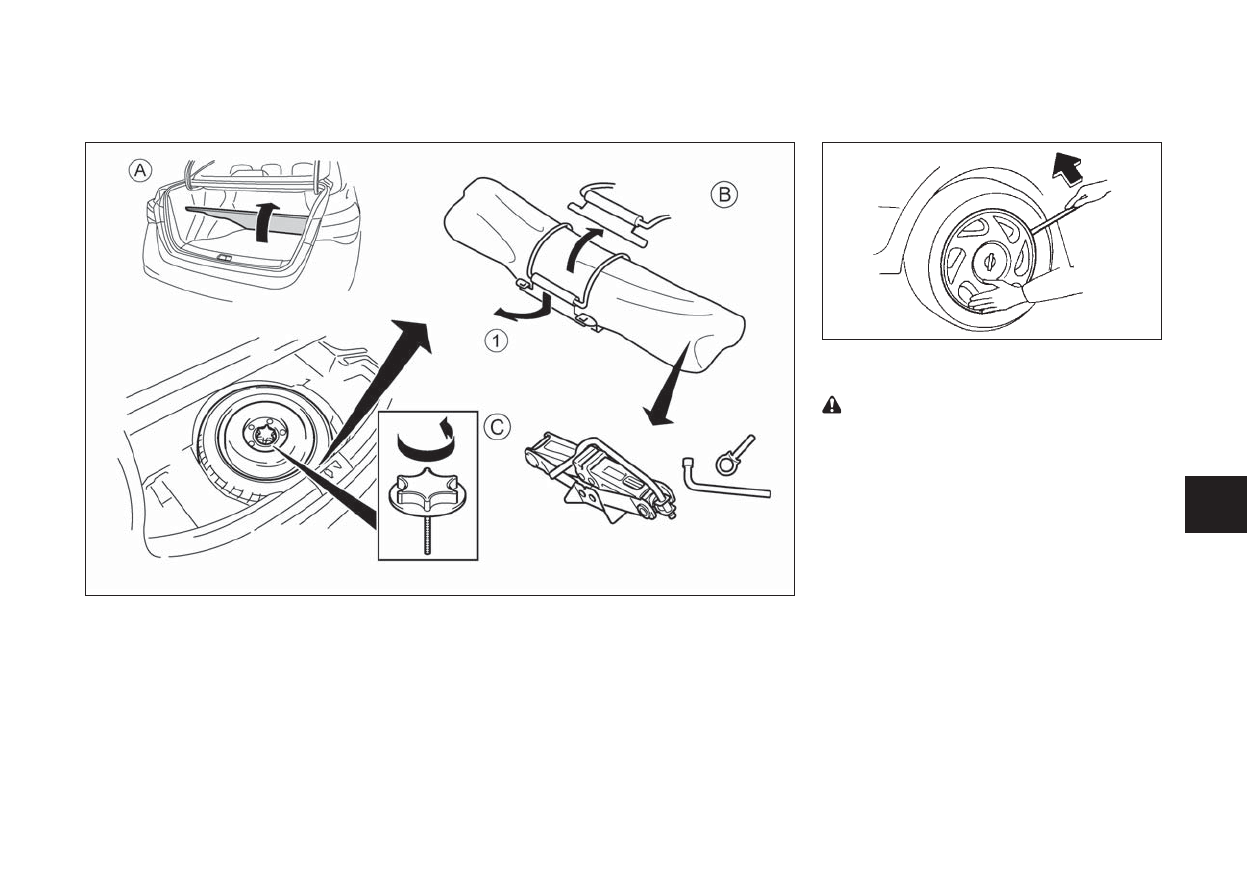 A

B

1

C