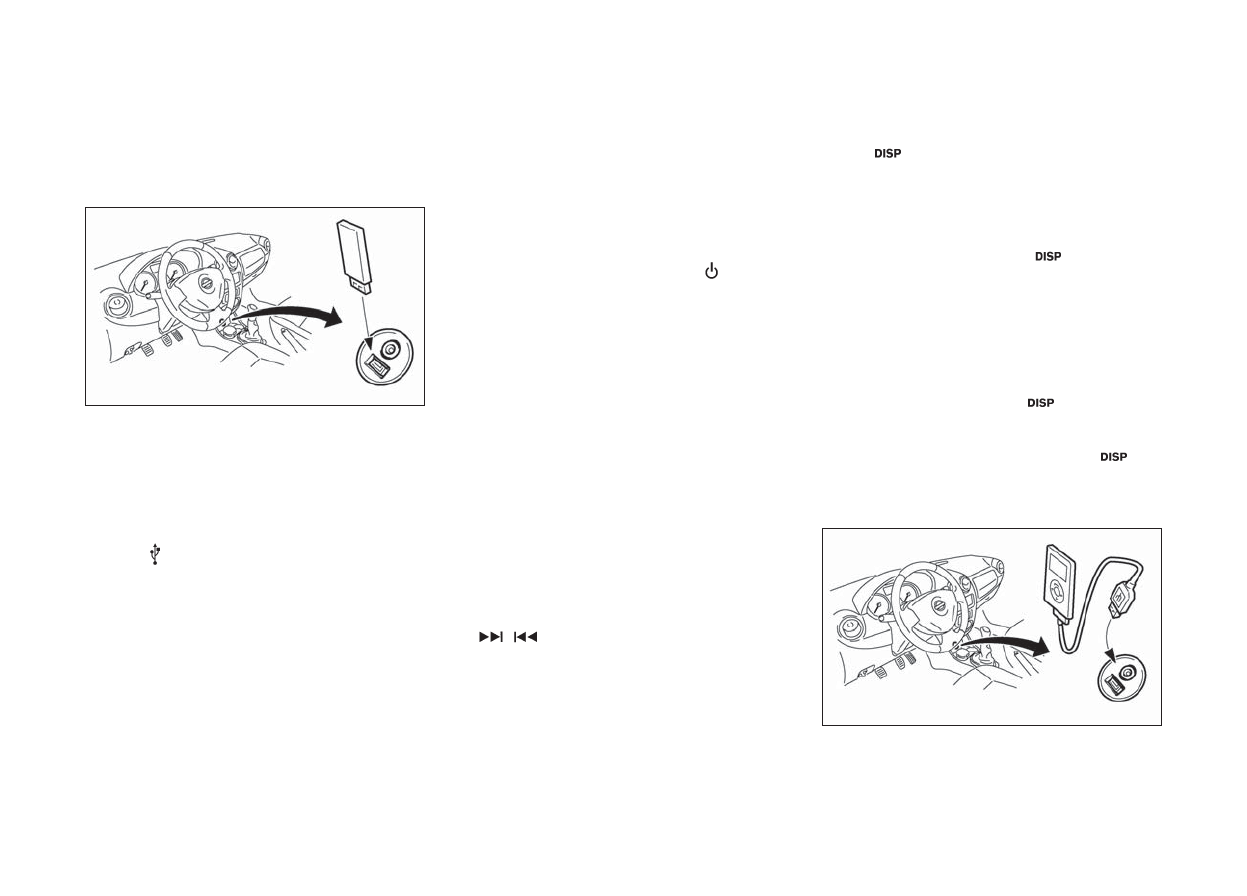 DISP

DISP

DISP

DISP