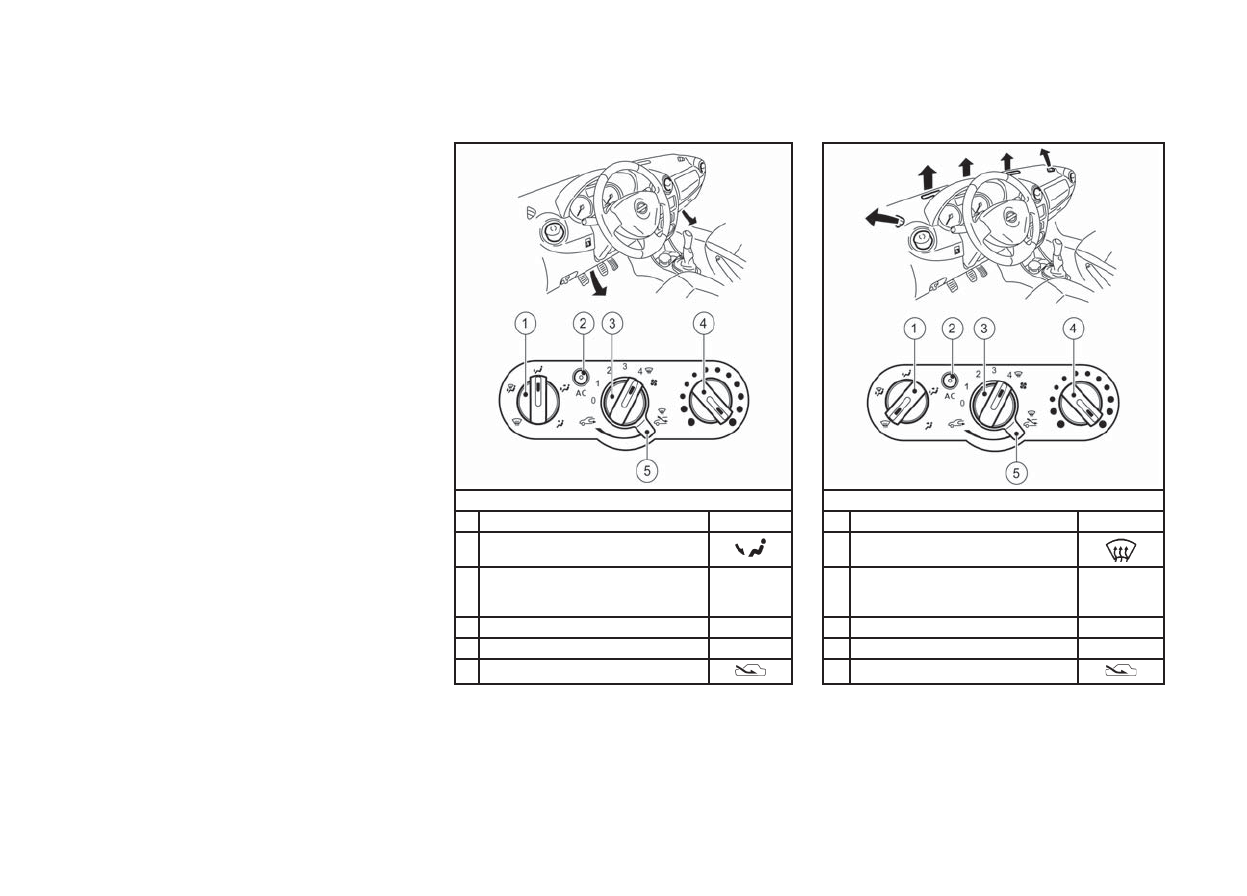 1
2
3
4
AC
0
1
2
3
4
5

1
2
3
4
AC
0
1
2
3
4
5