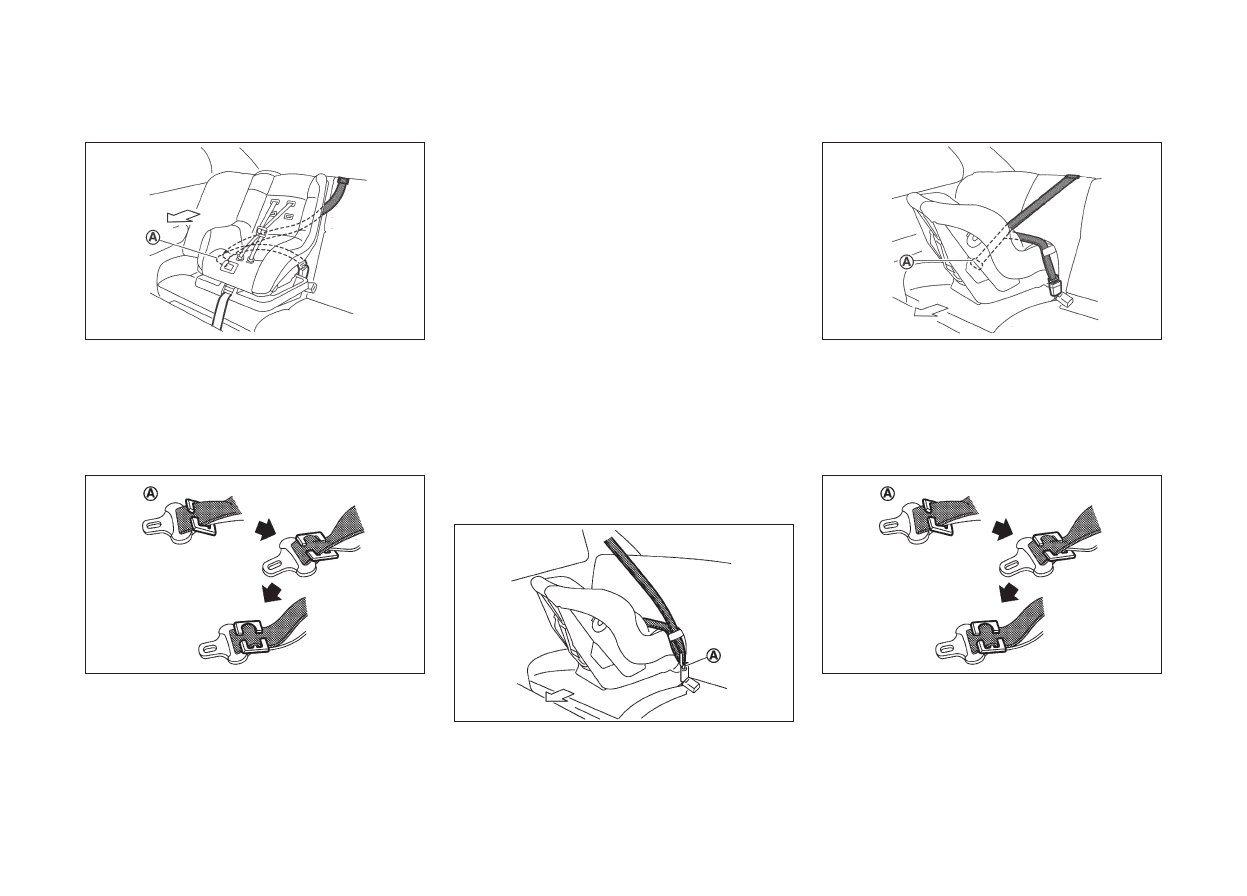 Ⓐ

Ⓐ

Ⓐ

Ⓐ

Ⓐ