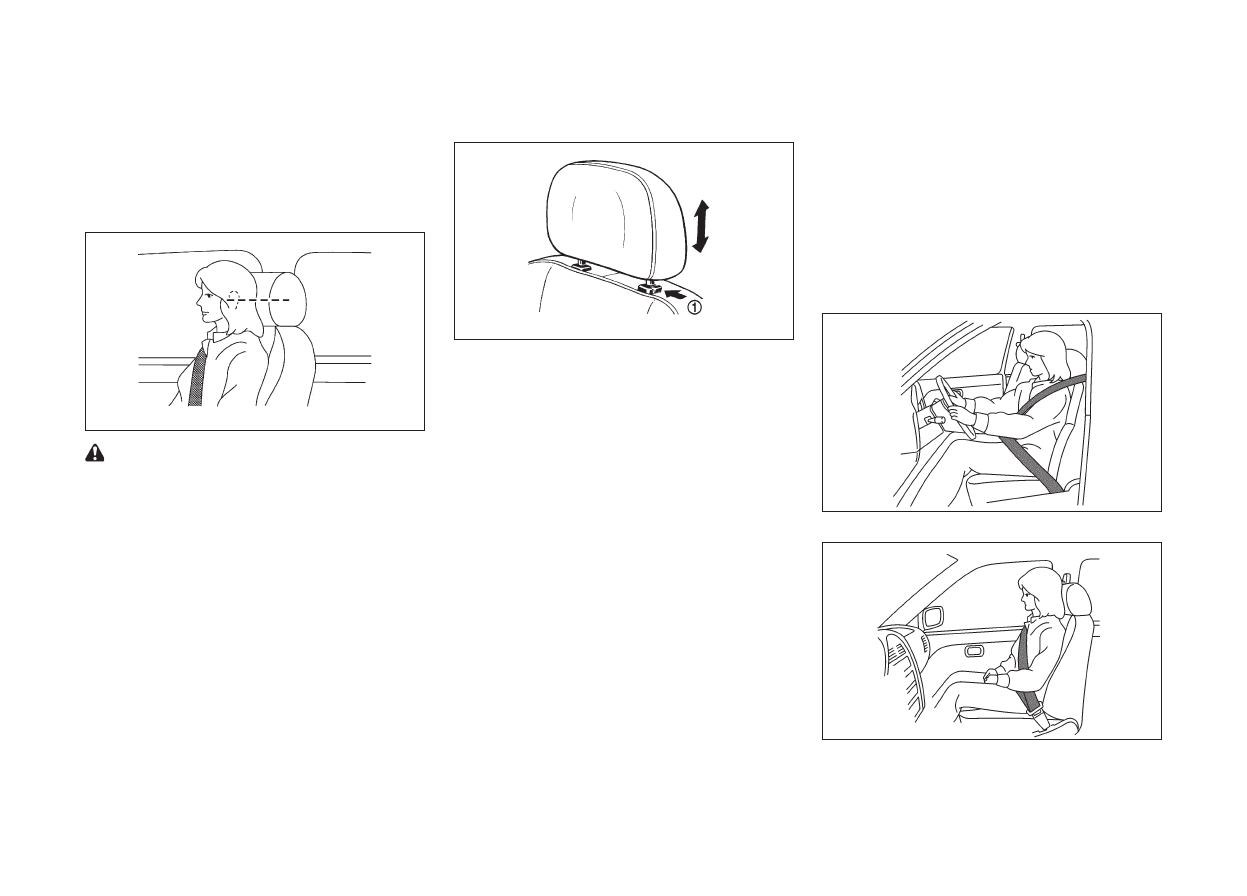 ①