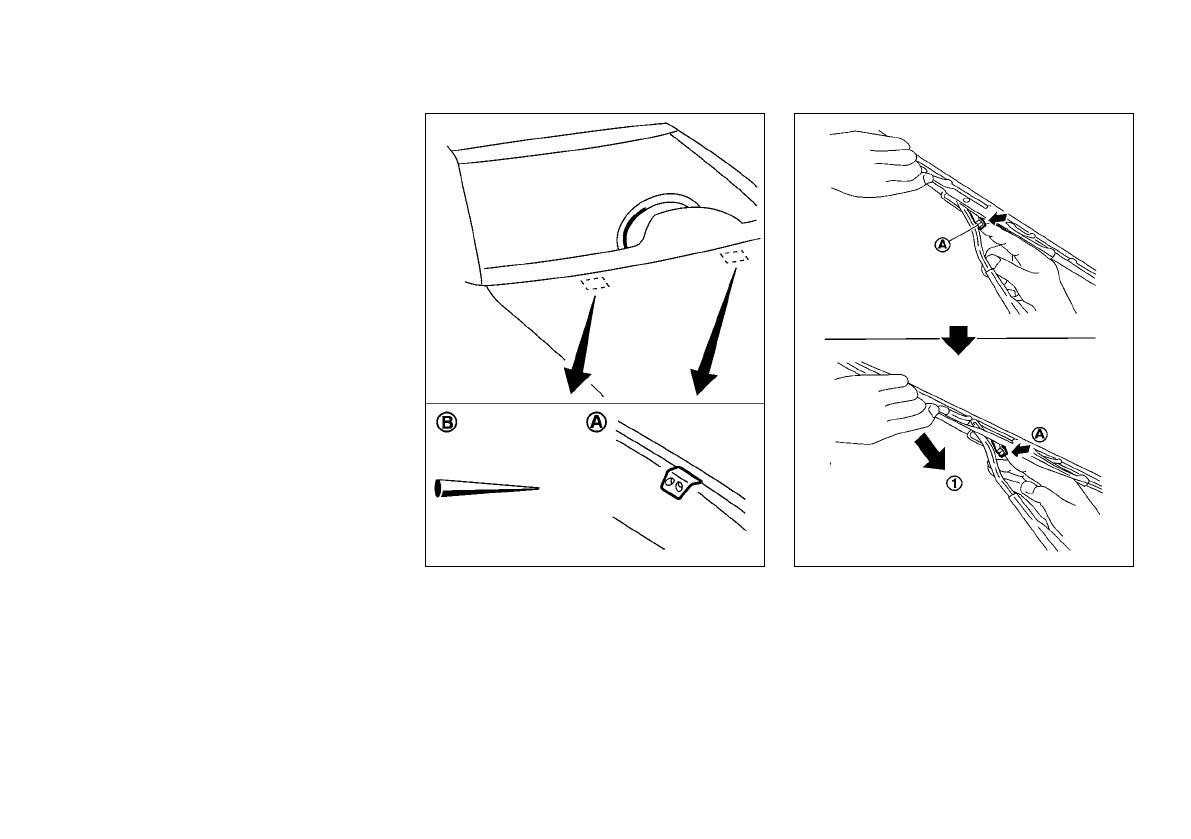 Ⓑ Ⓐ

Ⓐ

Ⓐ
①