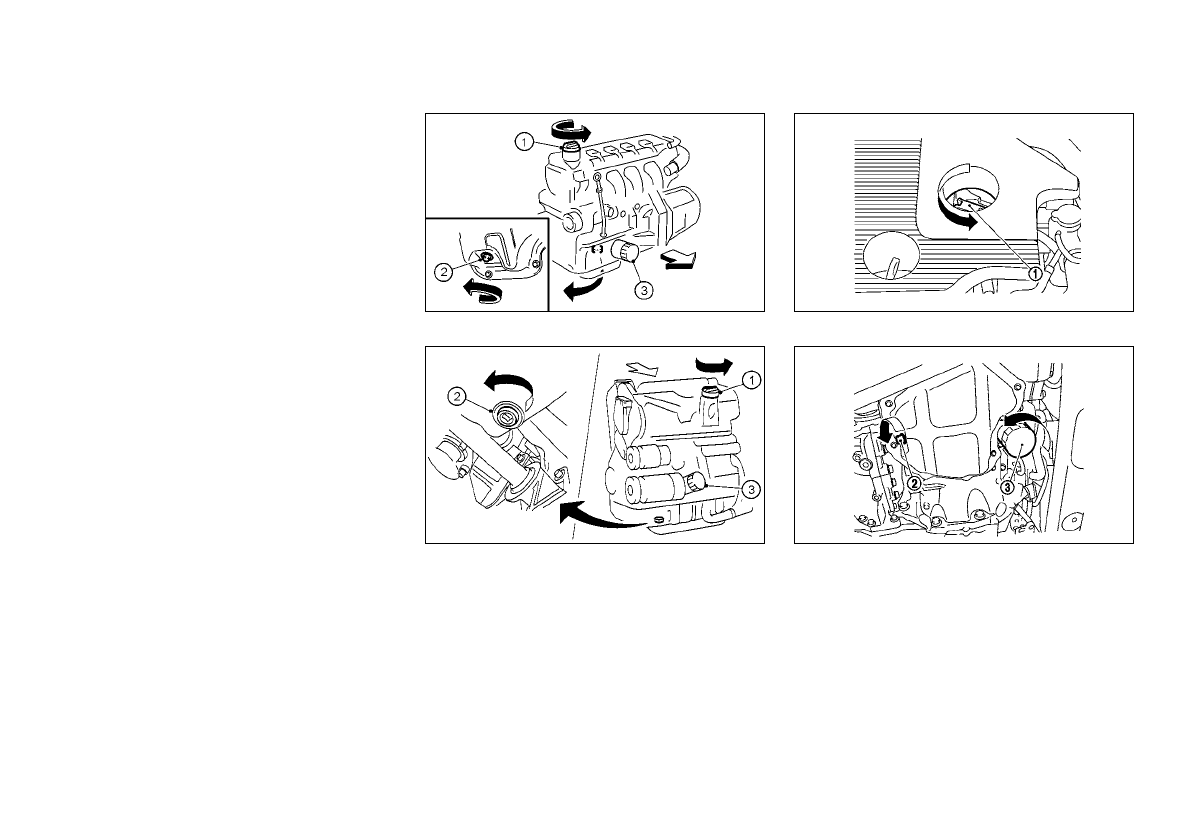 1
2
3

1

2
1
3

2
3