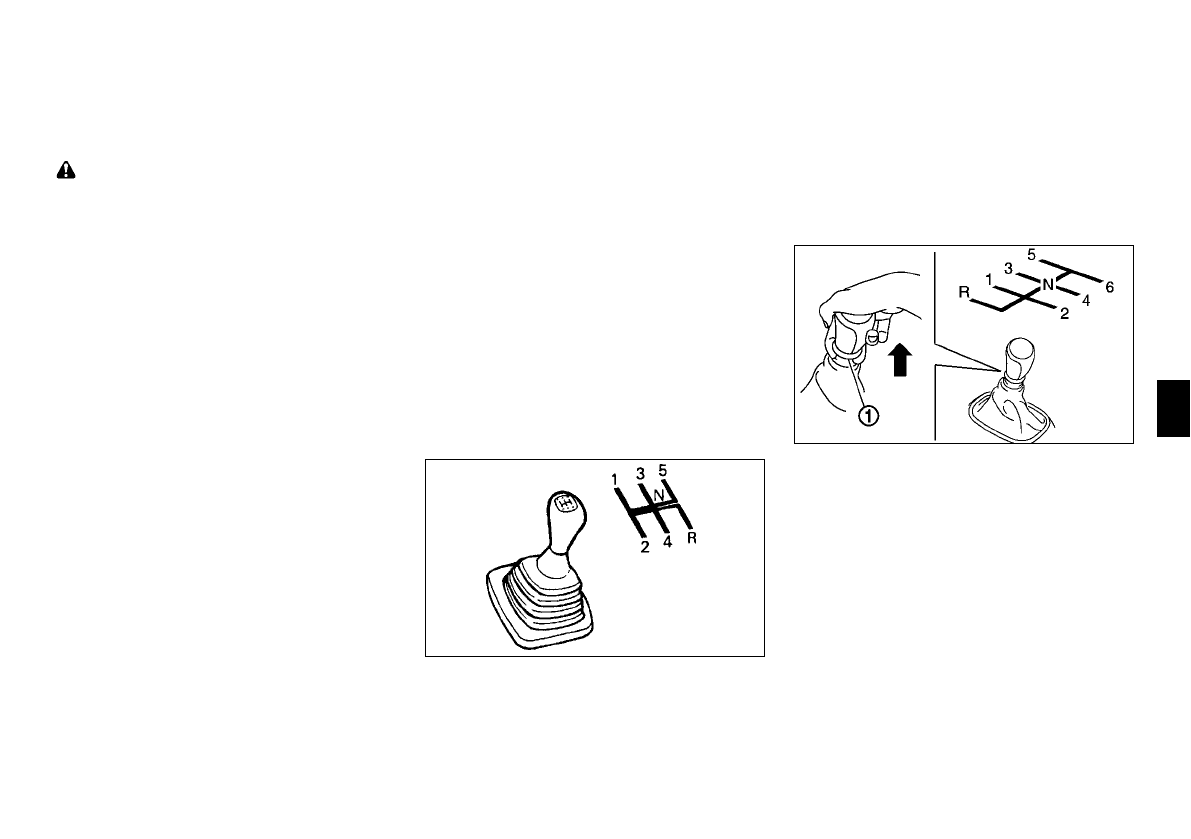 5
3
1
N
6
R
4
2
1

1 3 5
N
2 4 R