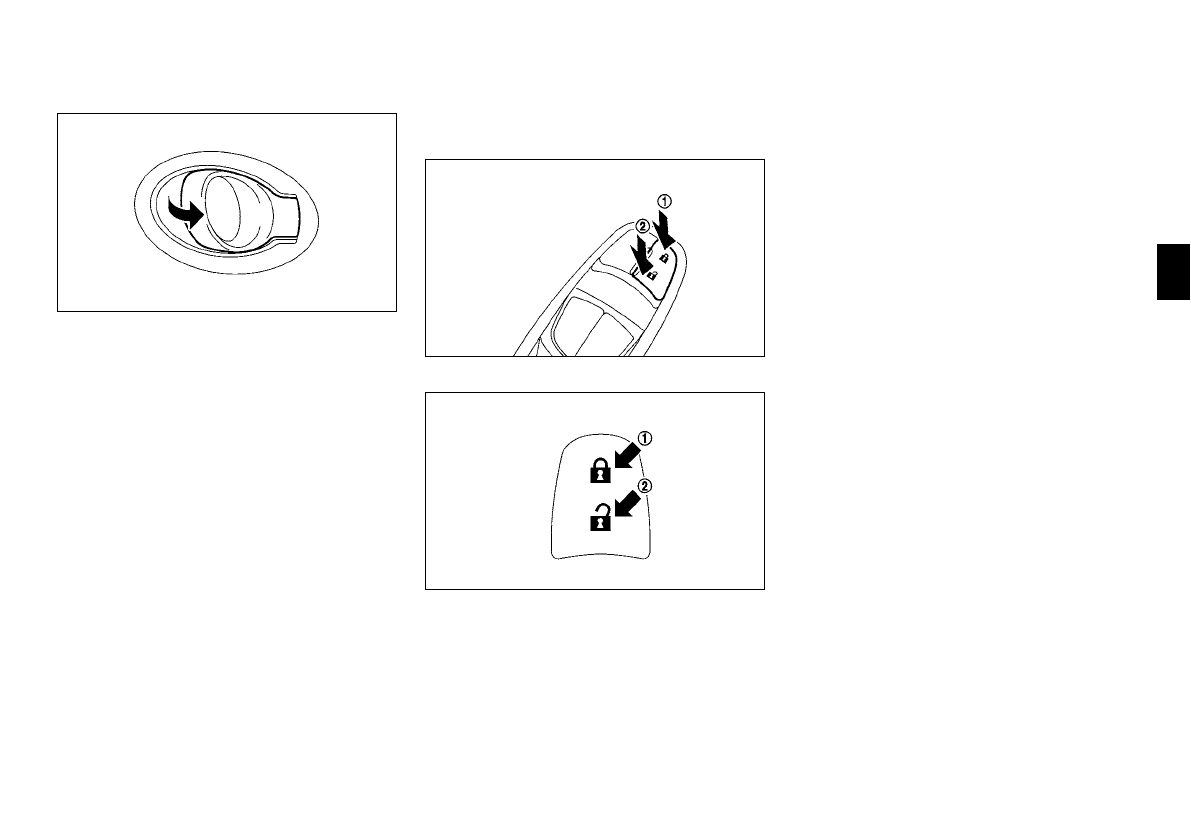 ①
②

①
②