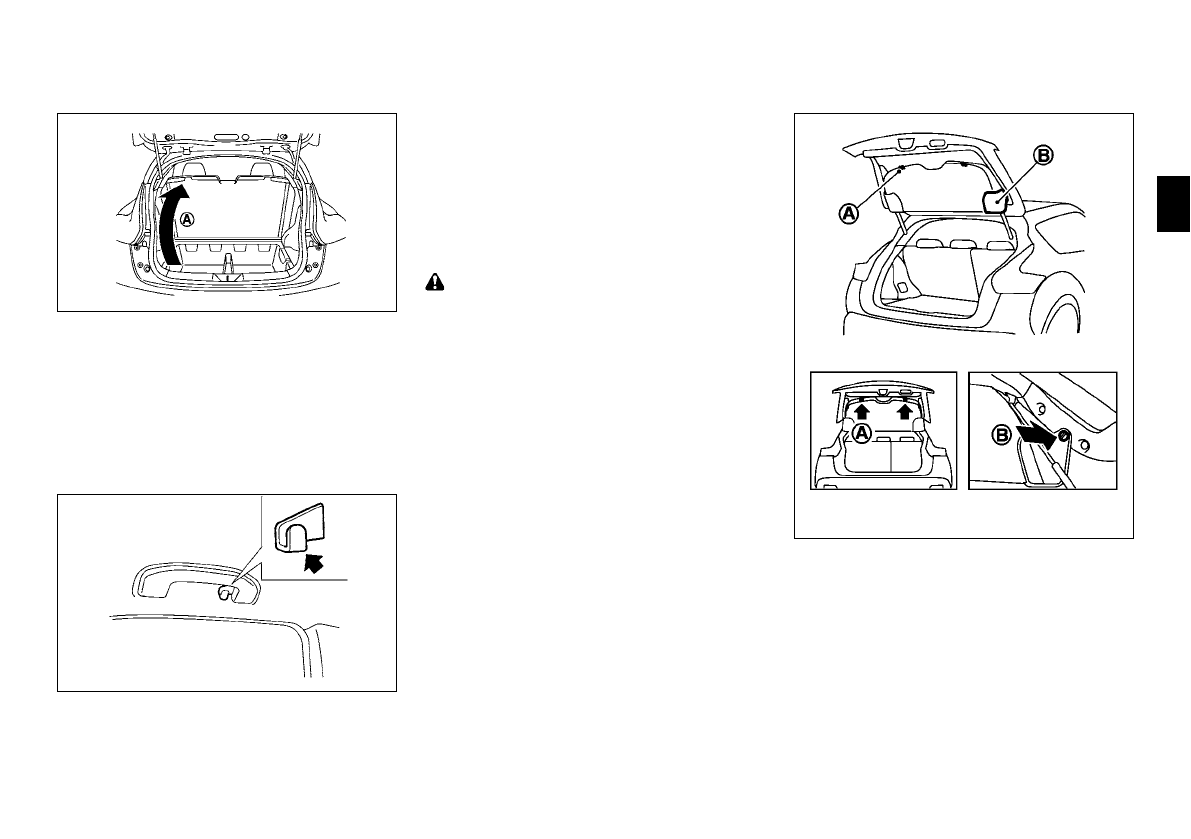 Ⓐ

Ⓐ

Ⓑ

Ⓐ

Ⓑ