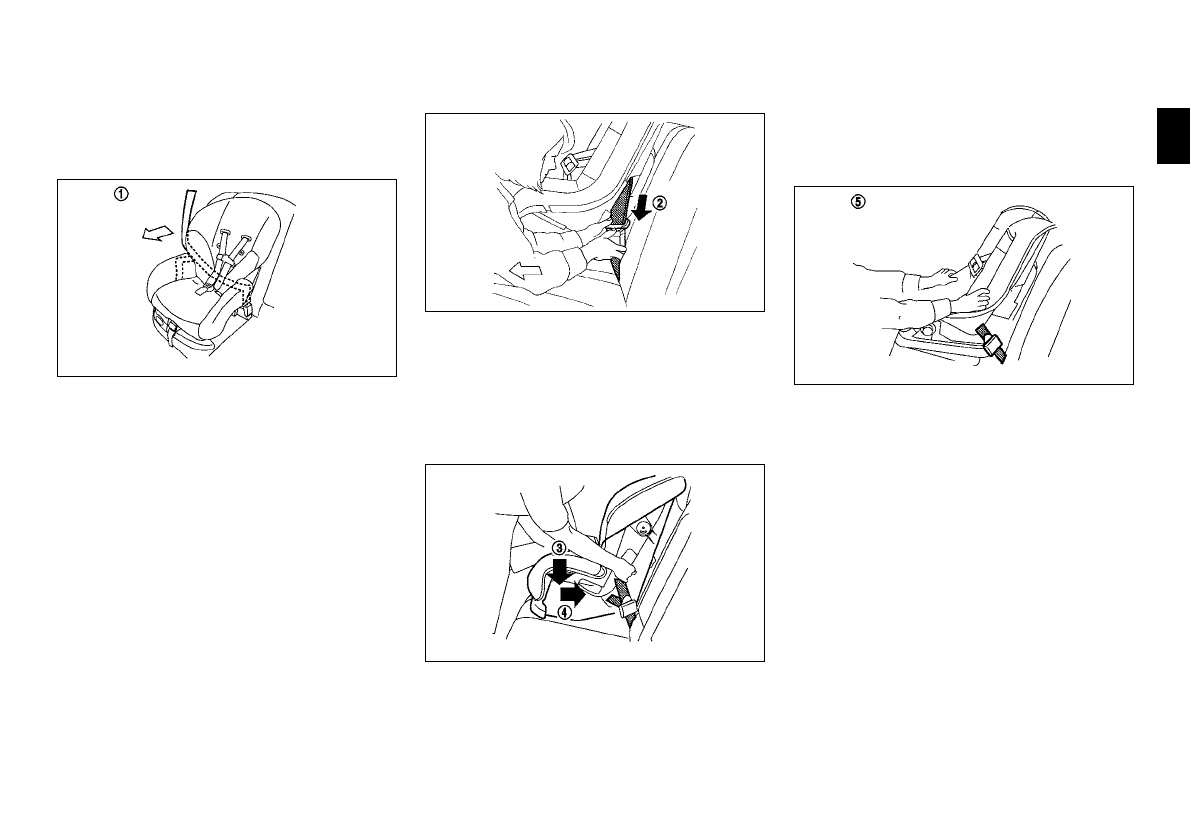 ①

②

③

④

⑤