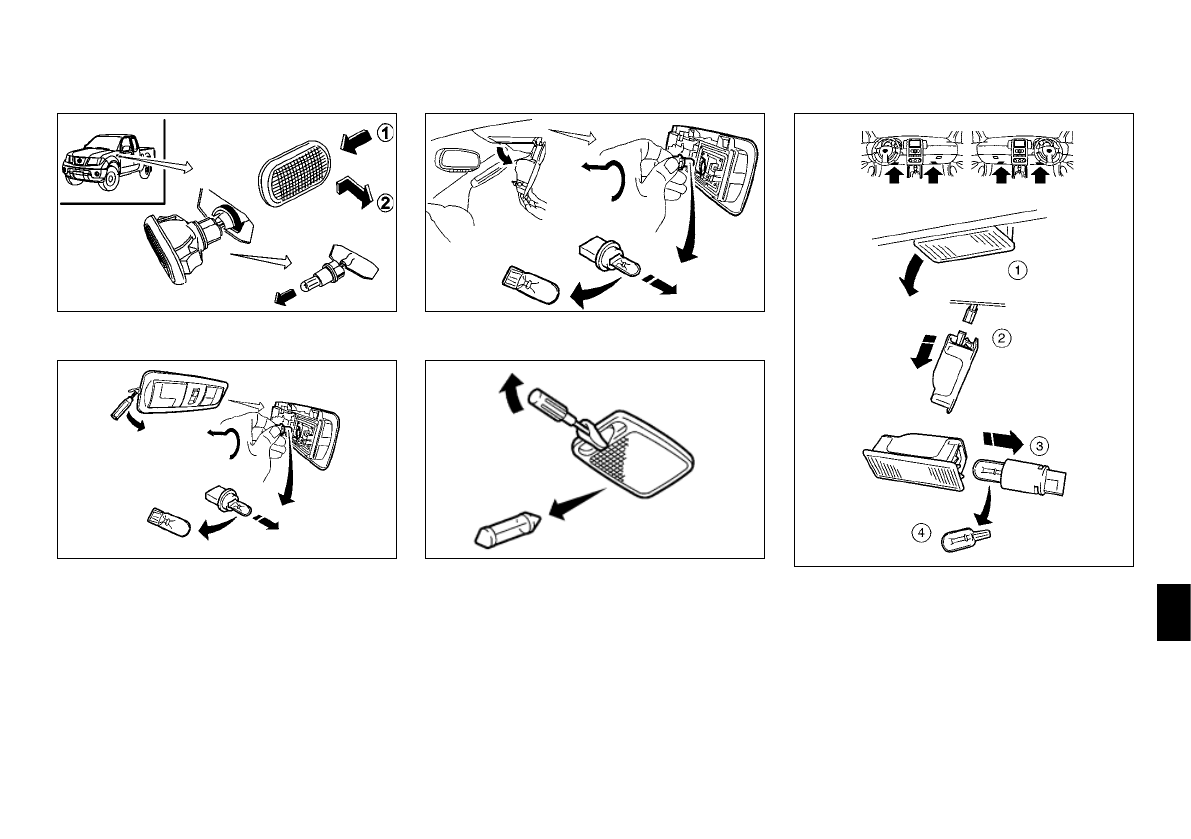 1
2

1
2
3
4