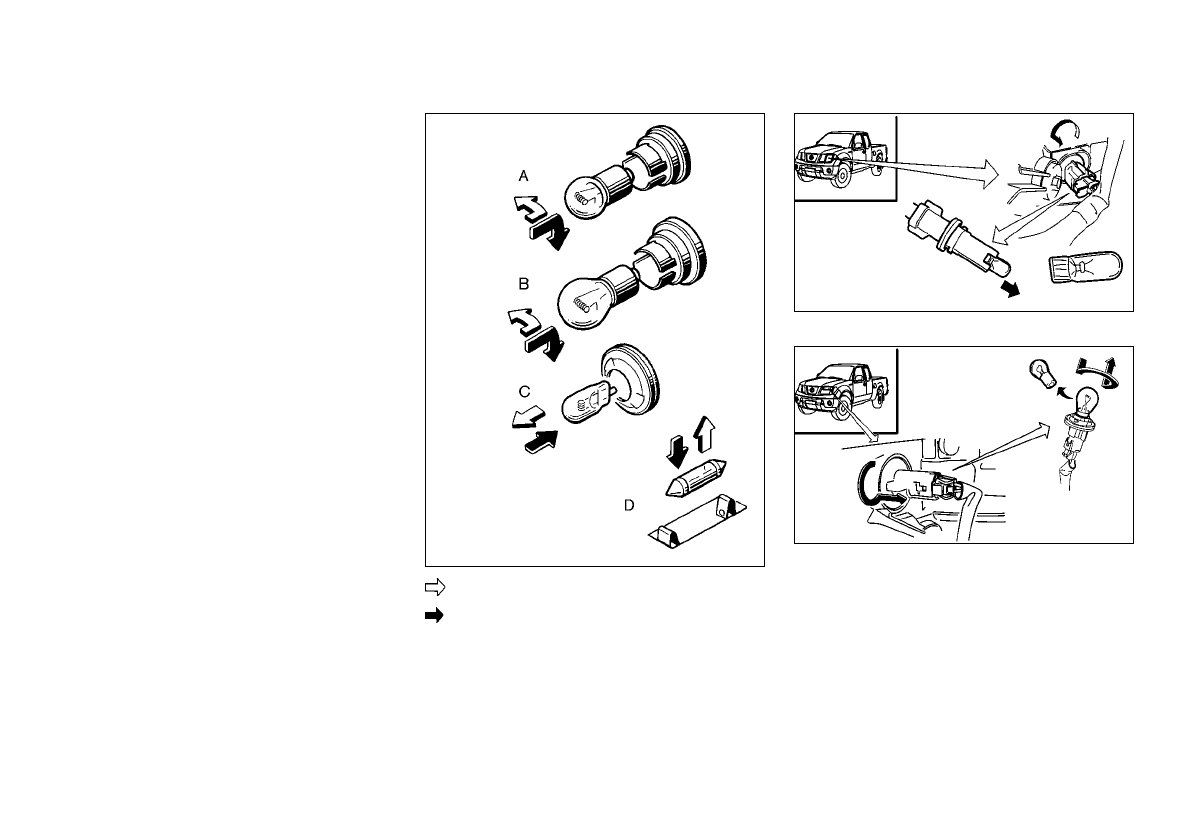 A

B

C

D