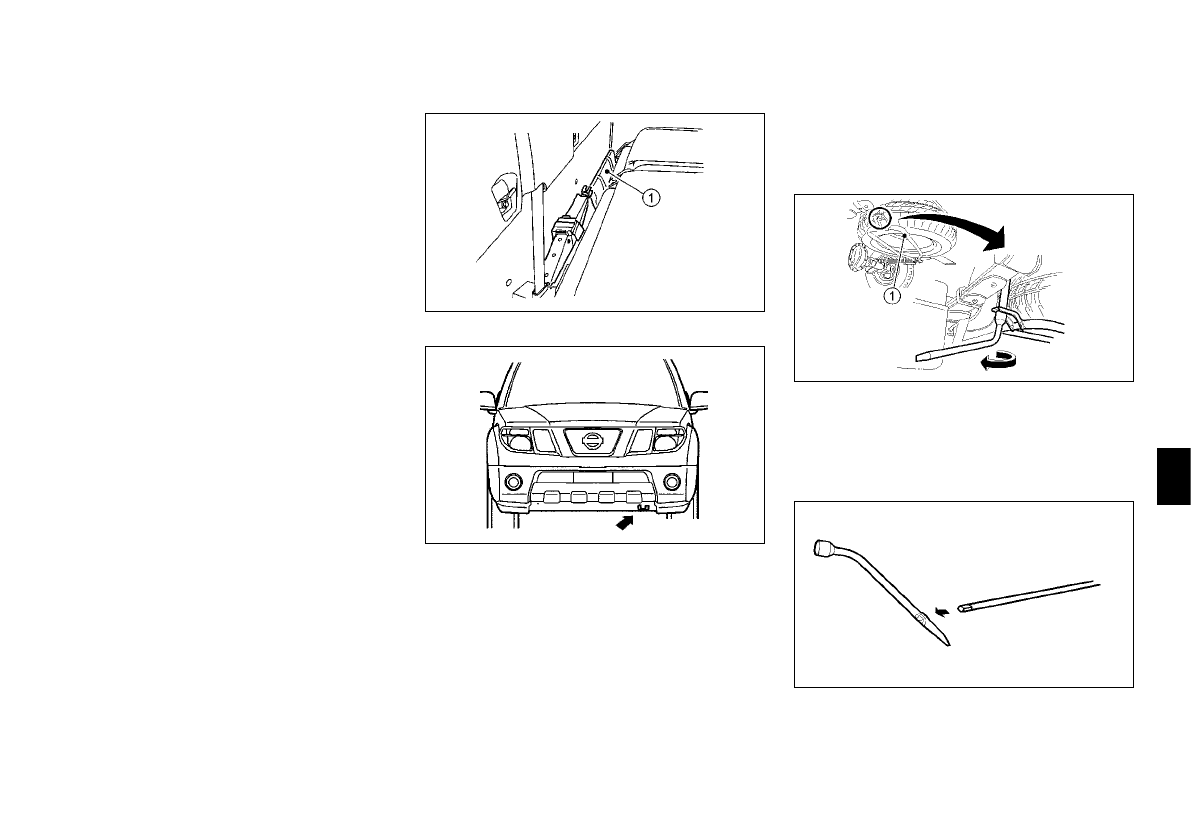 ①

①