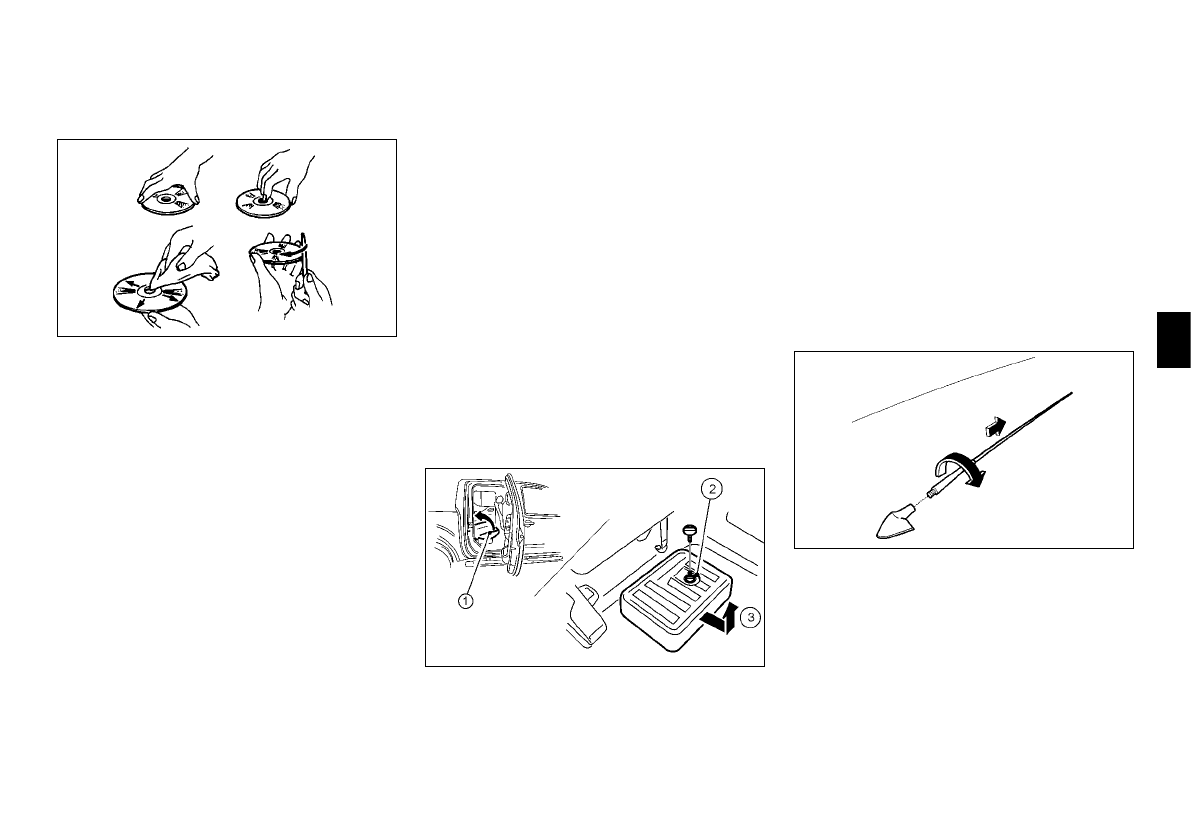 2

1

3