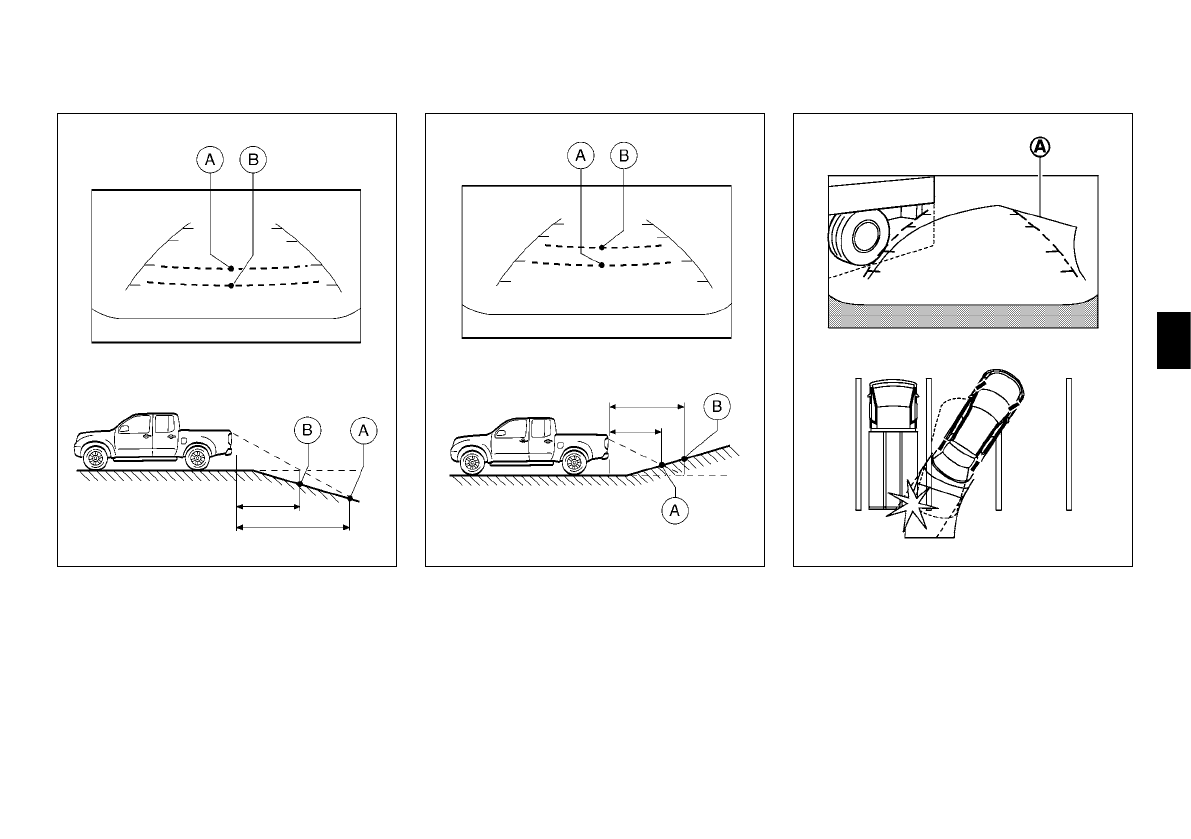 A B

B A

A B

B

A

A