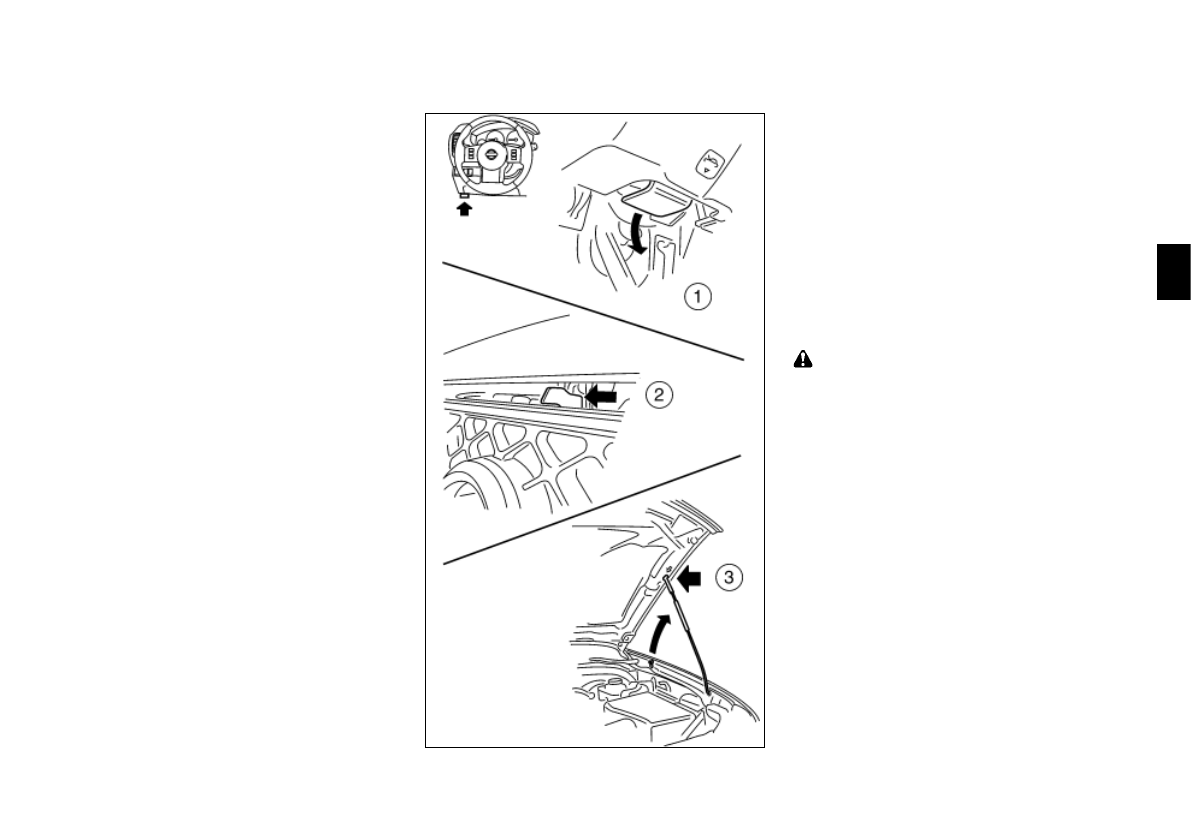 ①

②

③