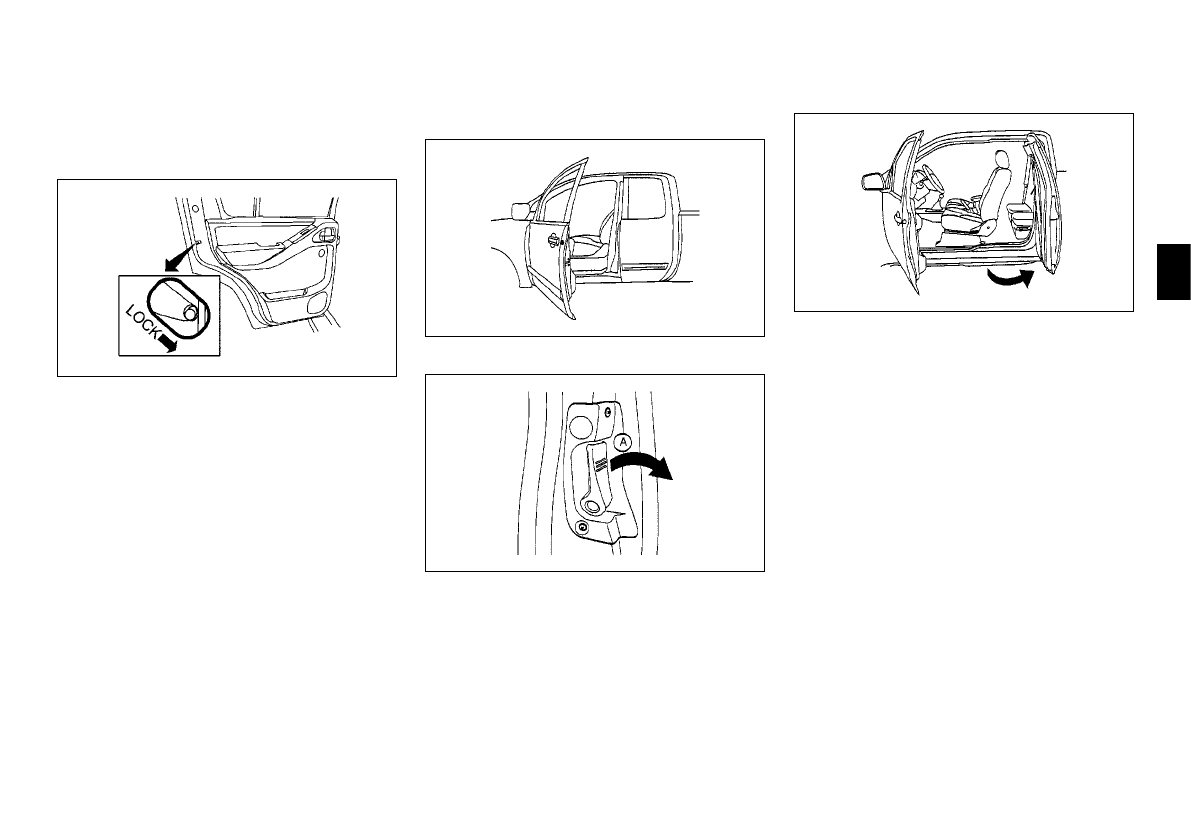 LOCK

A