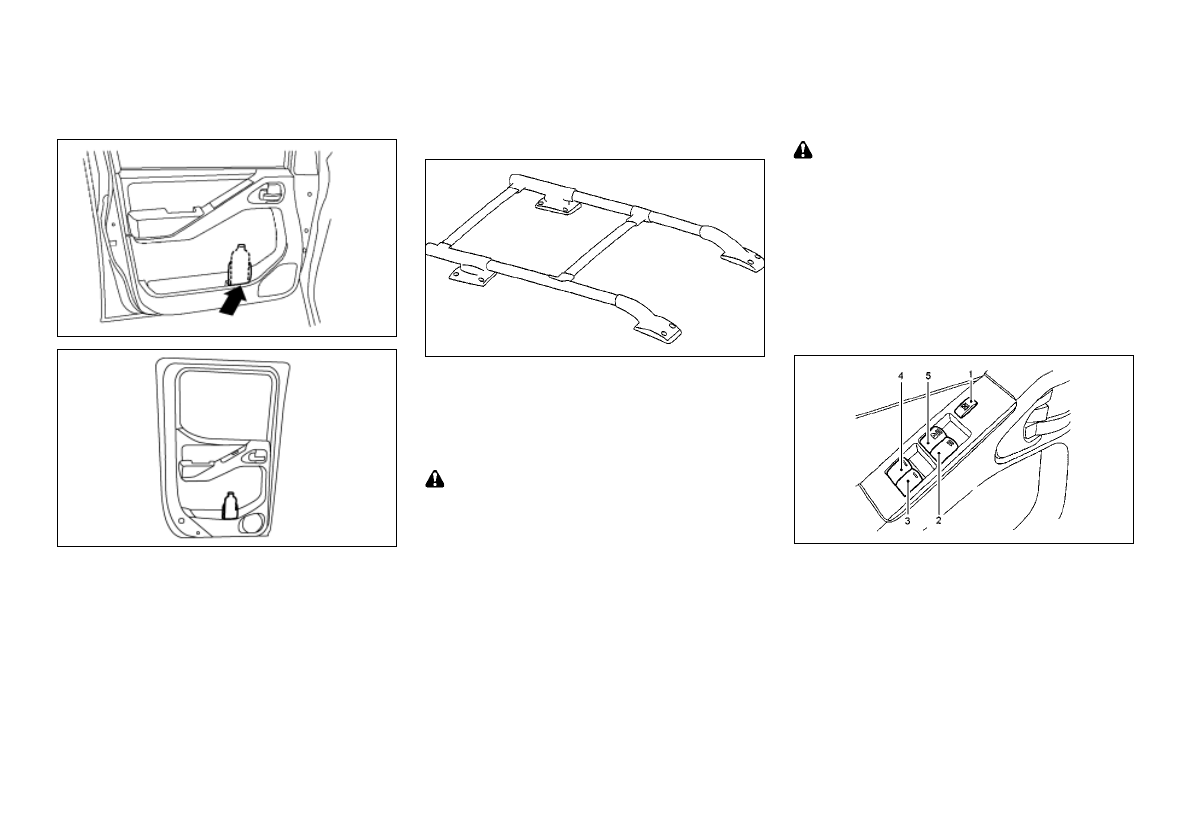 4
5
1
3
2