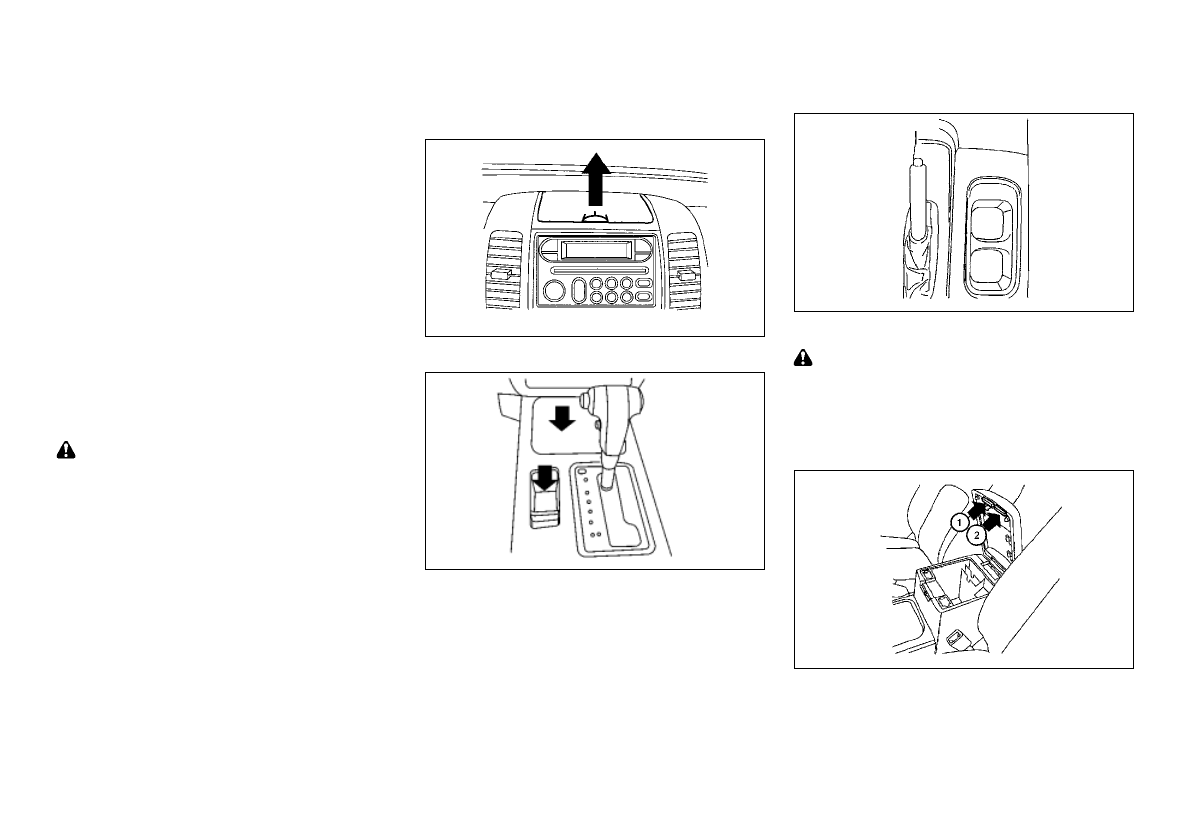 1

2