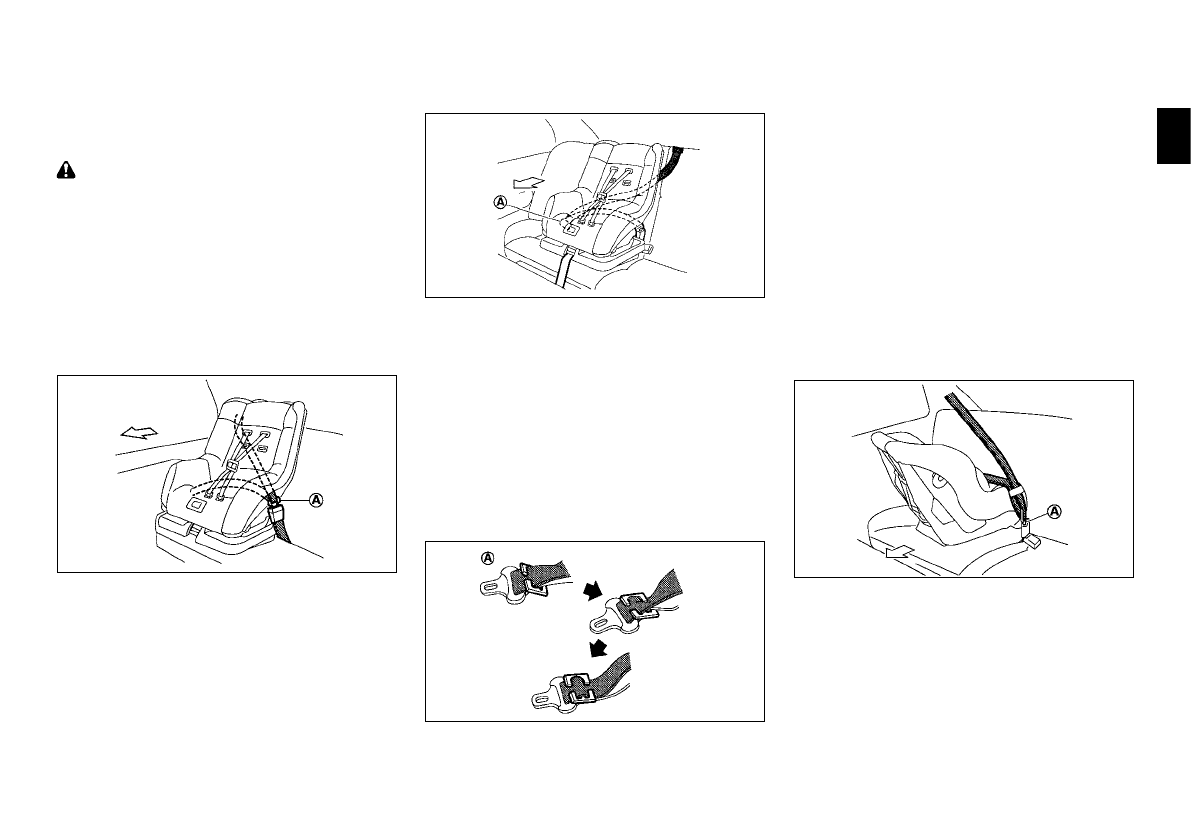 A

A

A

A