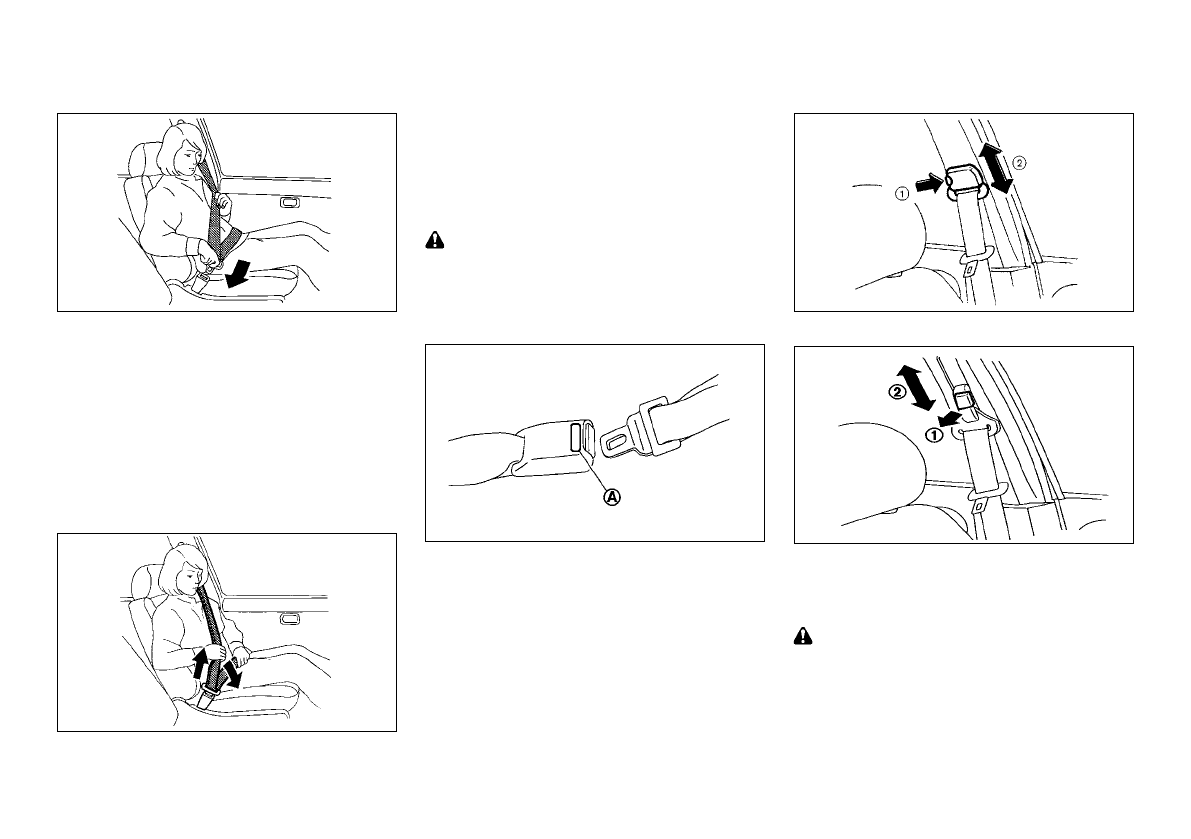 ①
②

Ⓐ

②
①