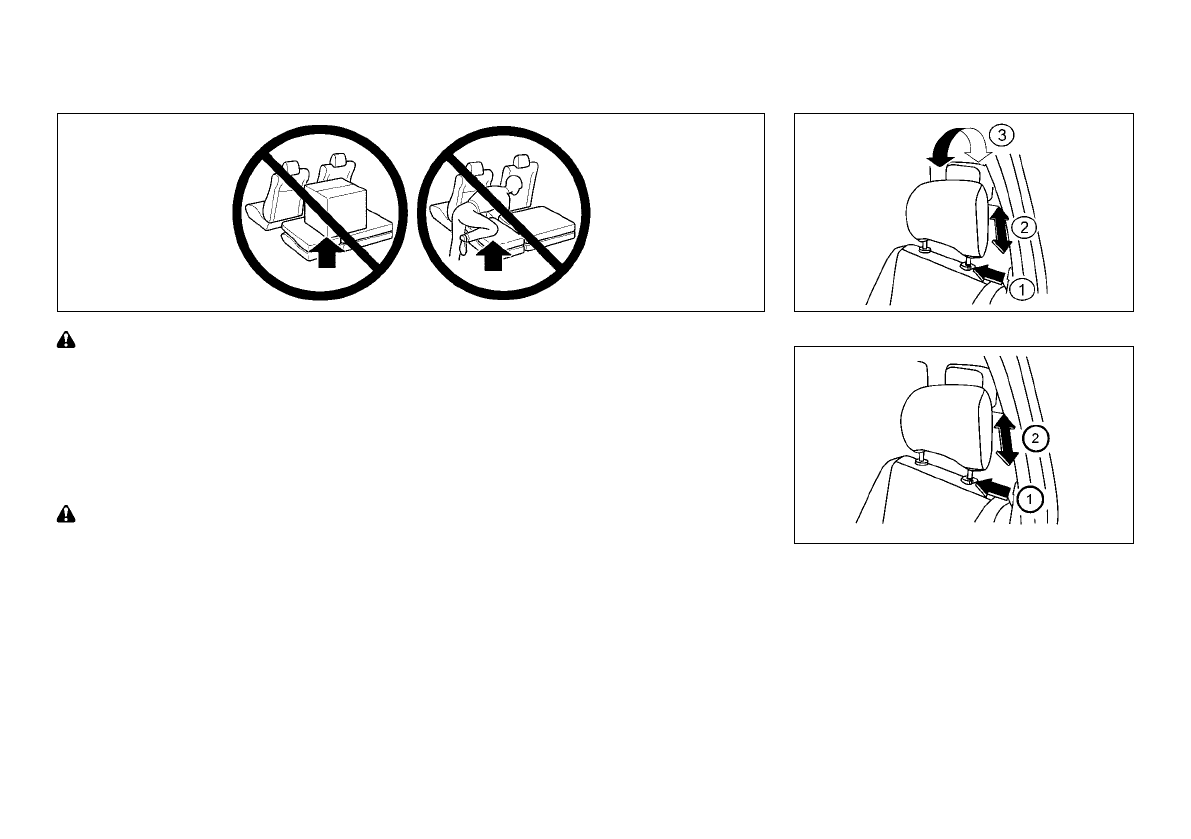 3

2

1

2

1