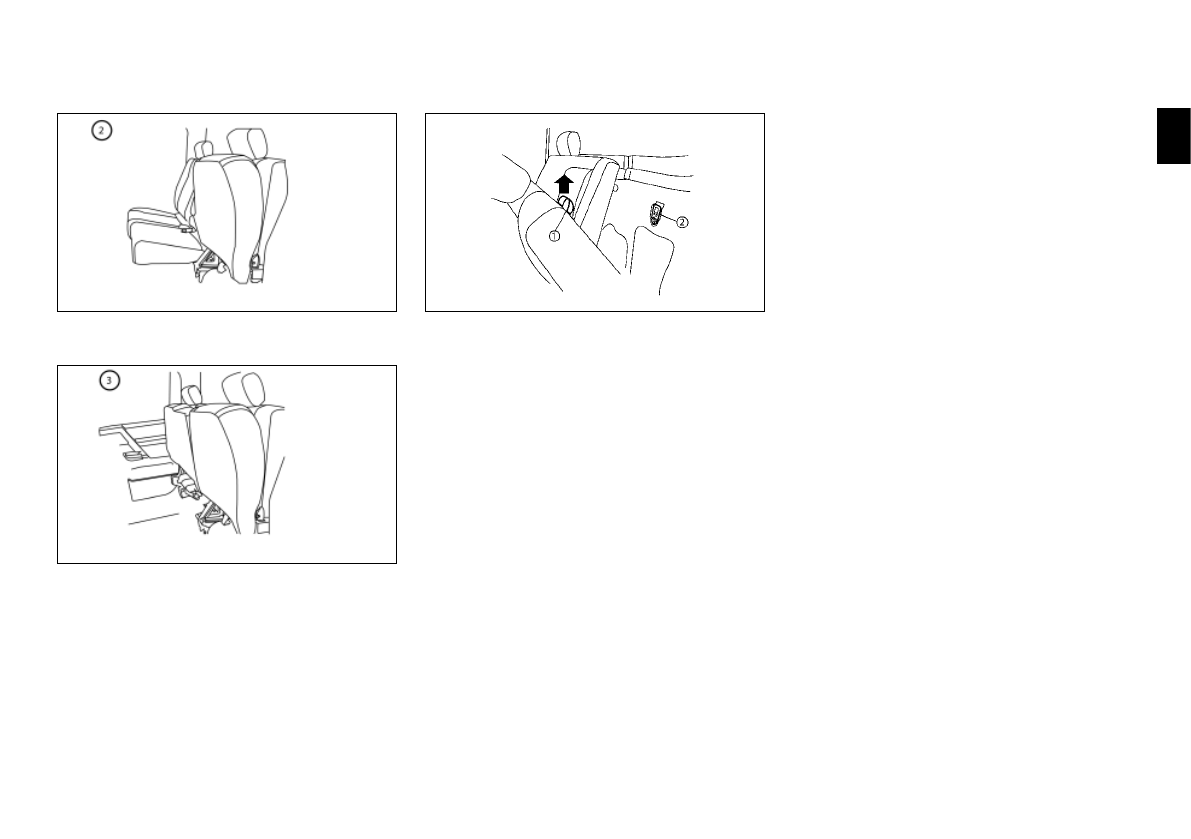 2

1

2

3