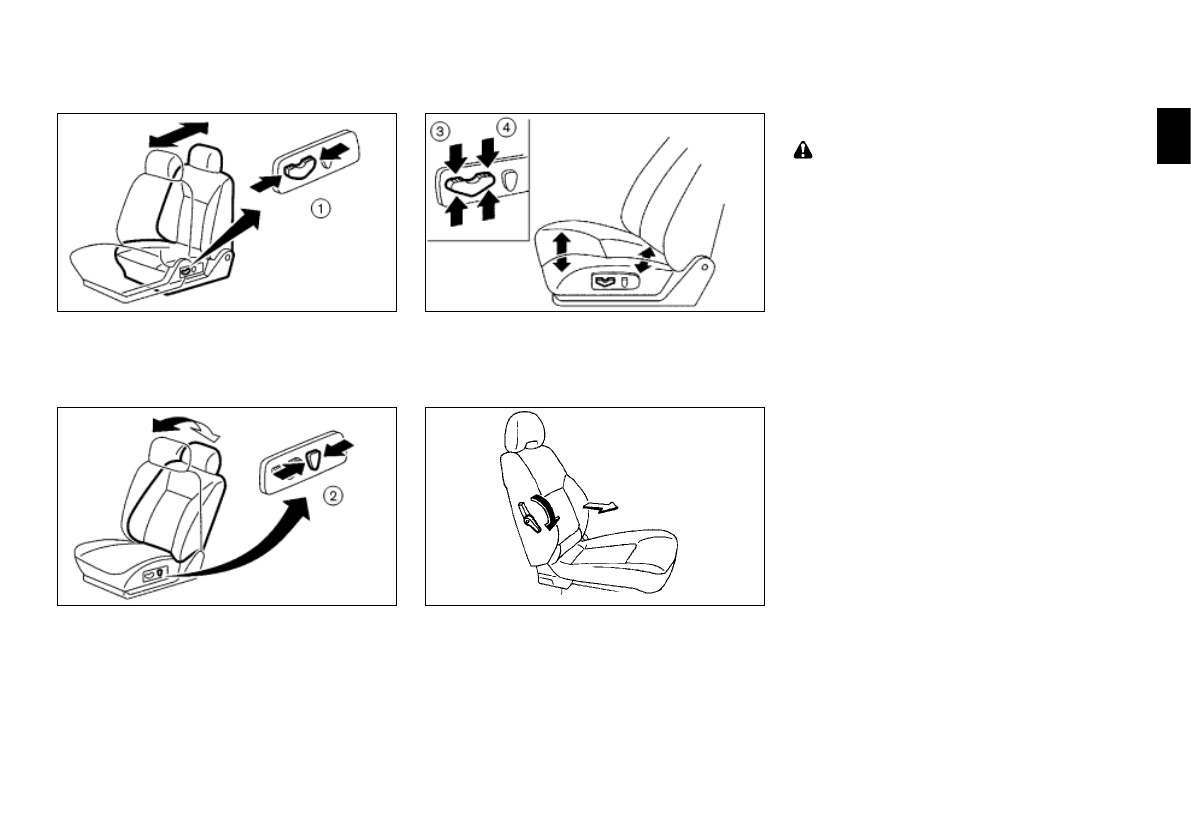 ①

③ ④

②