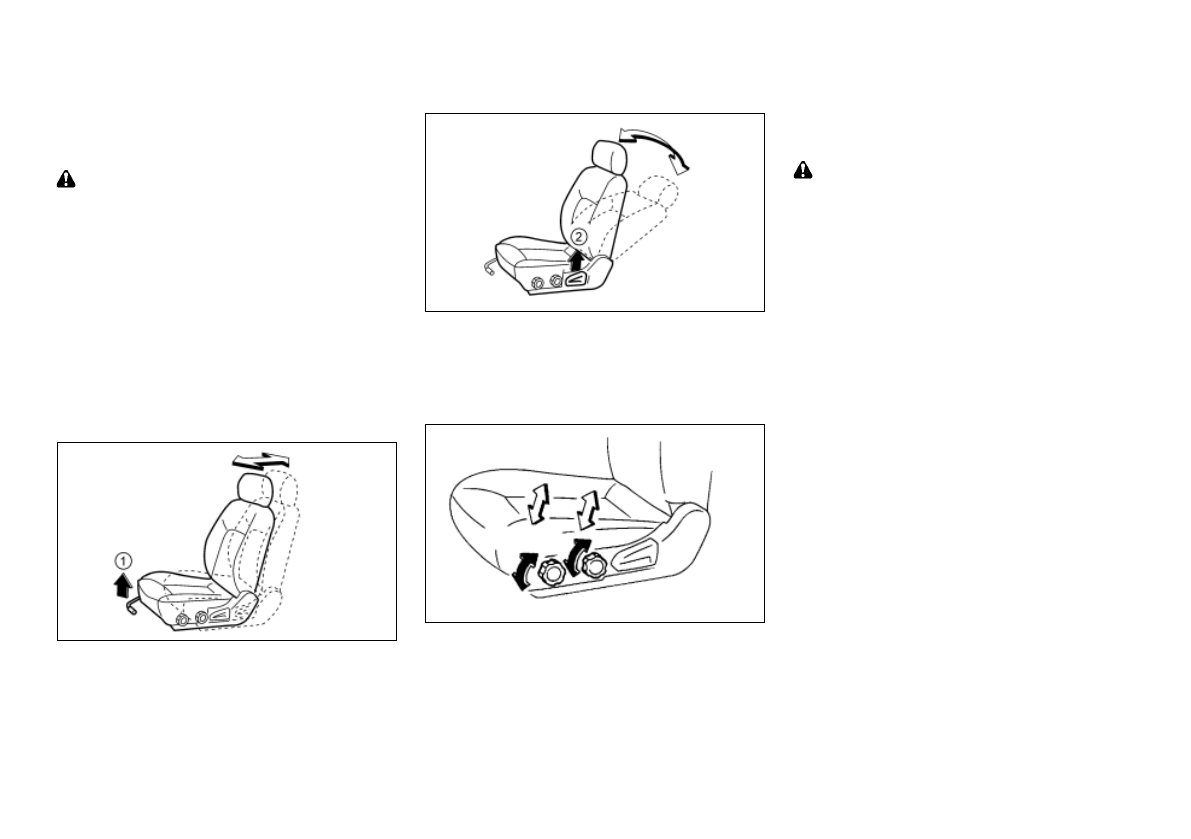 ①

②