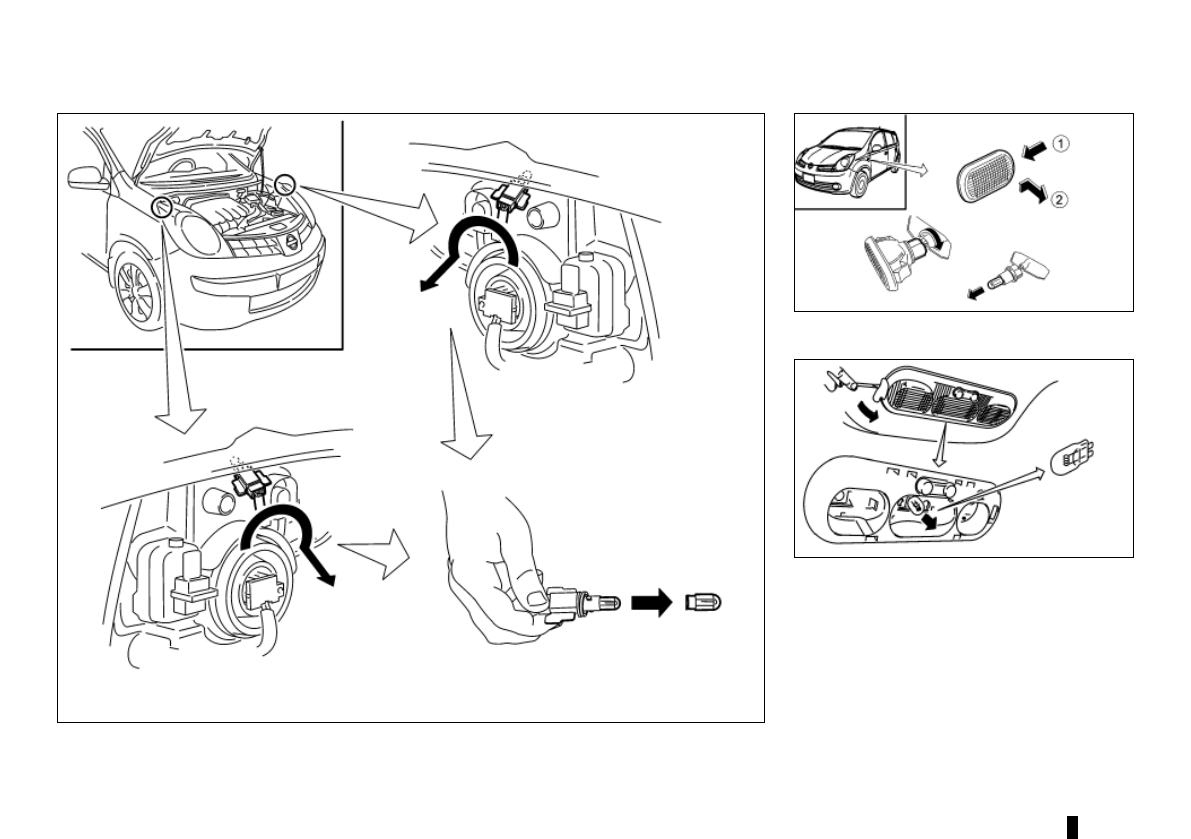 ①
②