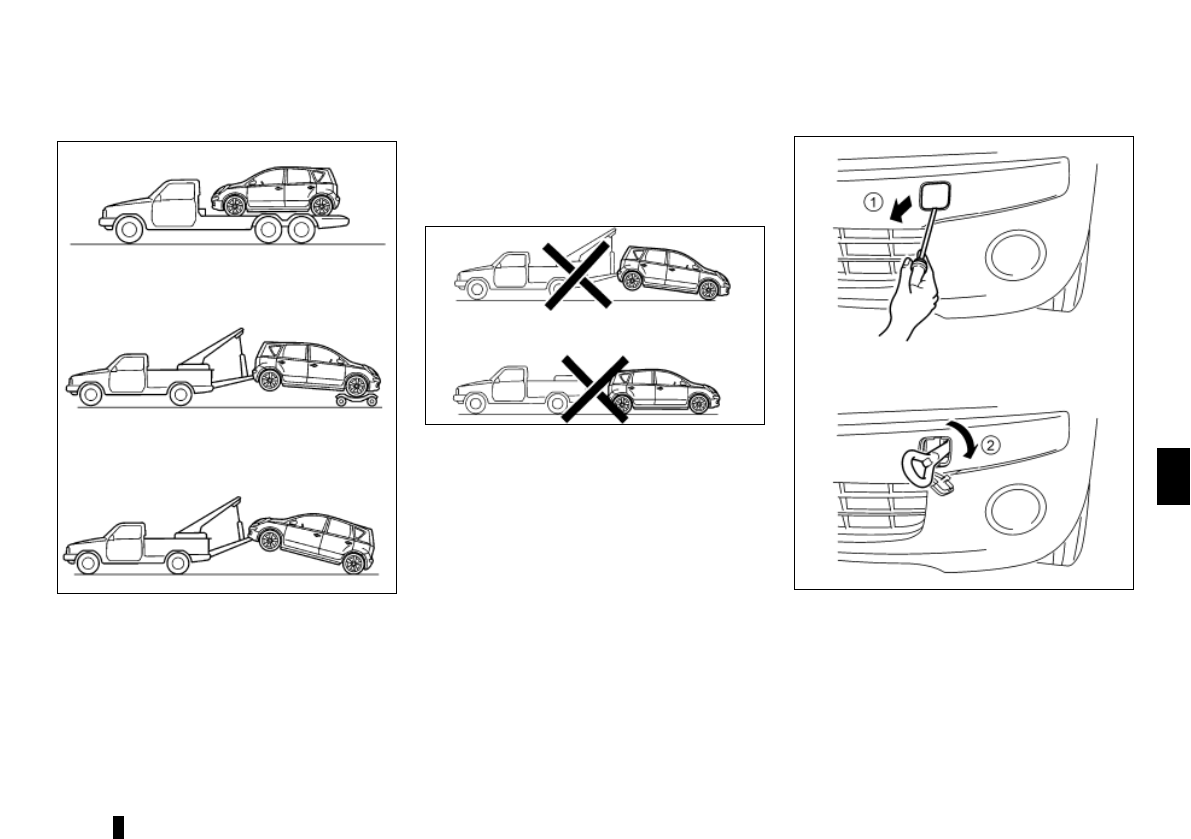 ①
②