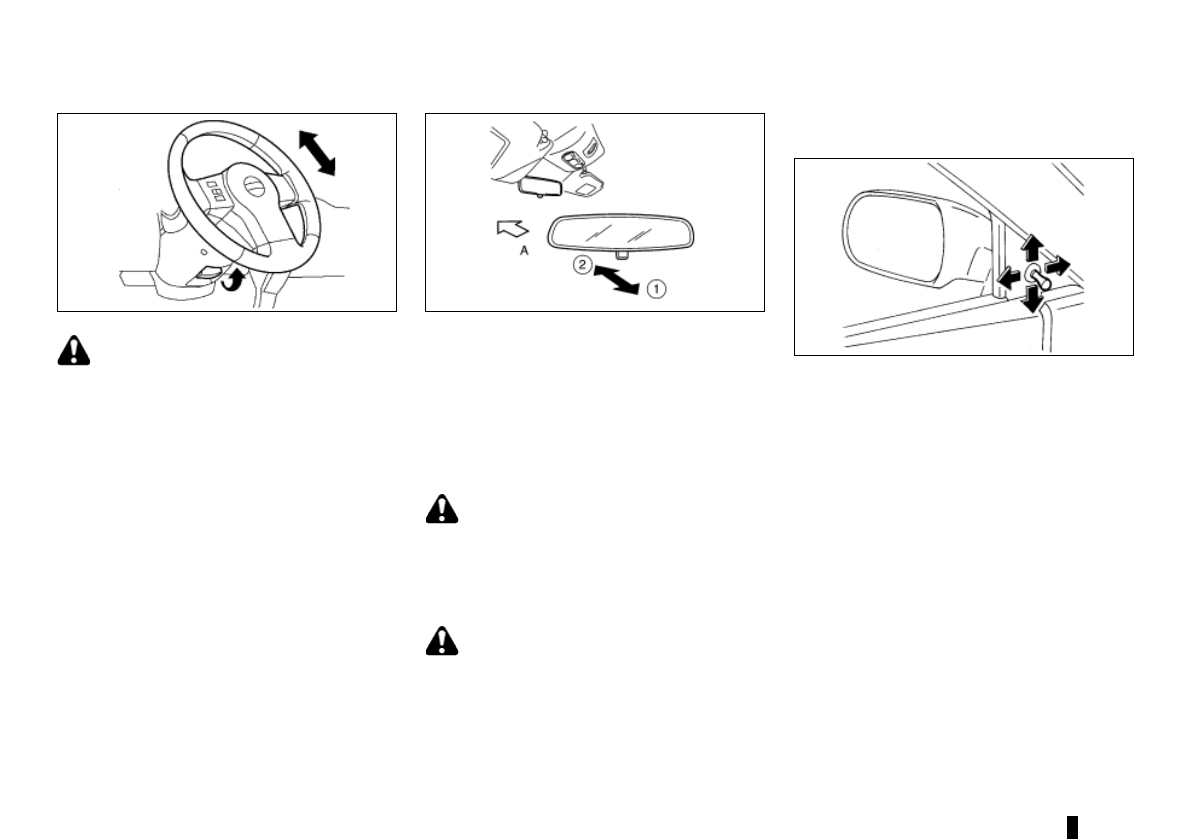 A
2
1