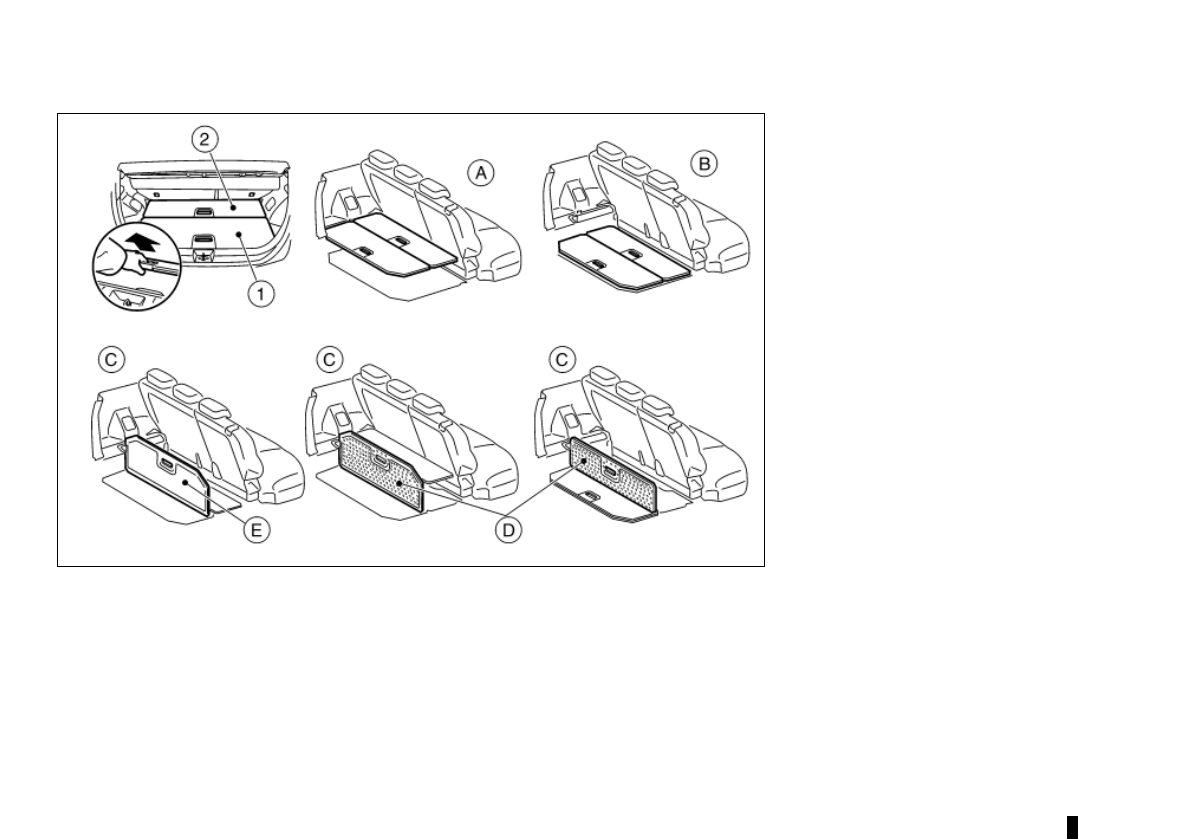 2
1
A
B
C
C
C
E
D