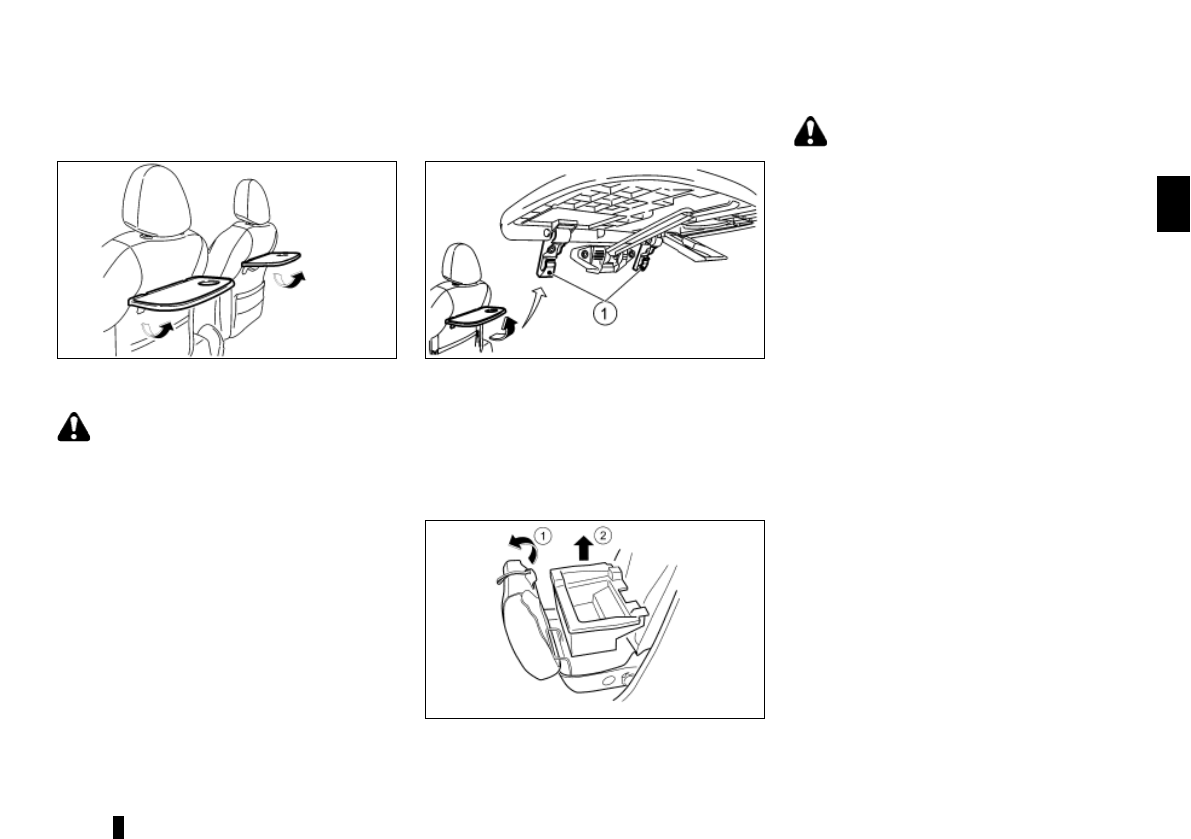 1

1

2