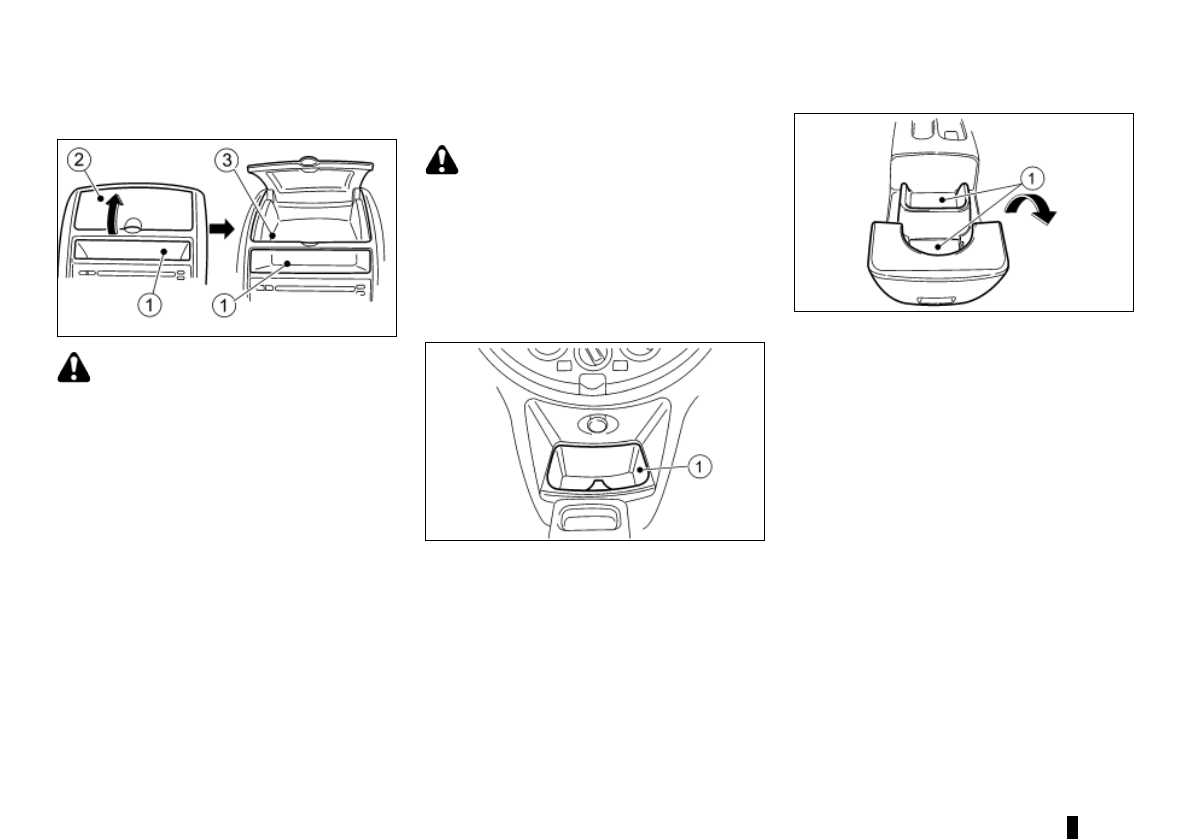 2
3
1
1

1

1