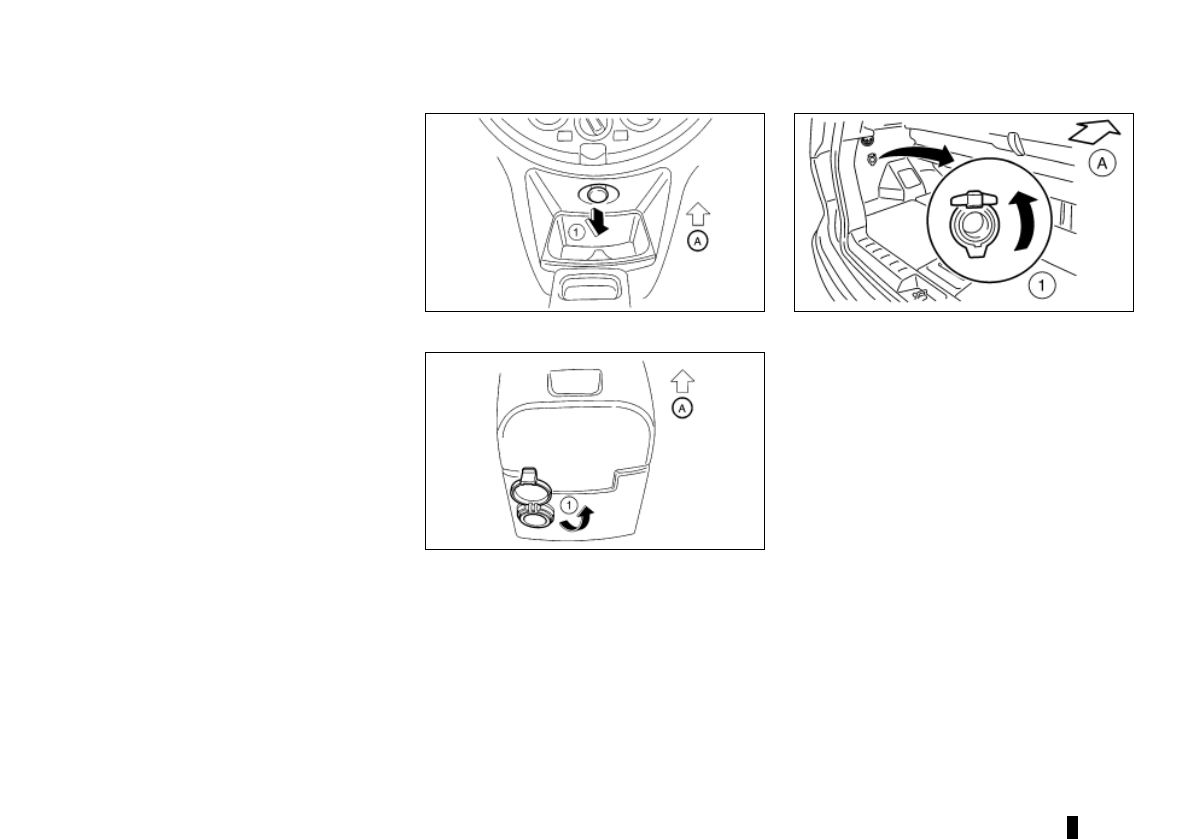 1
A

A
1

A
1