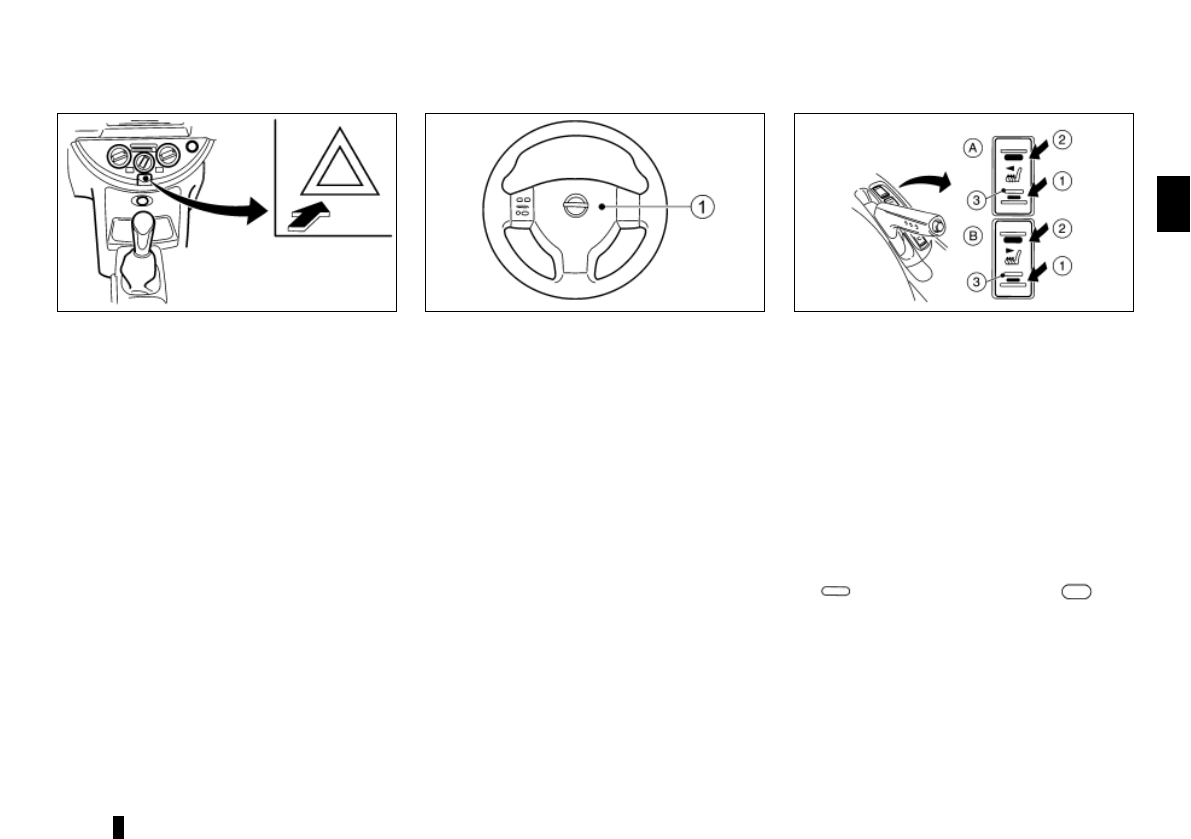 1

A

2

1

3

B

2

1

3