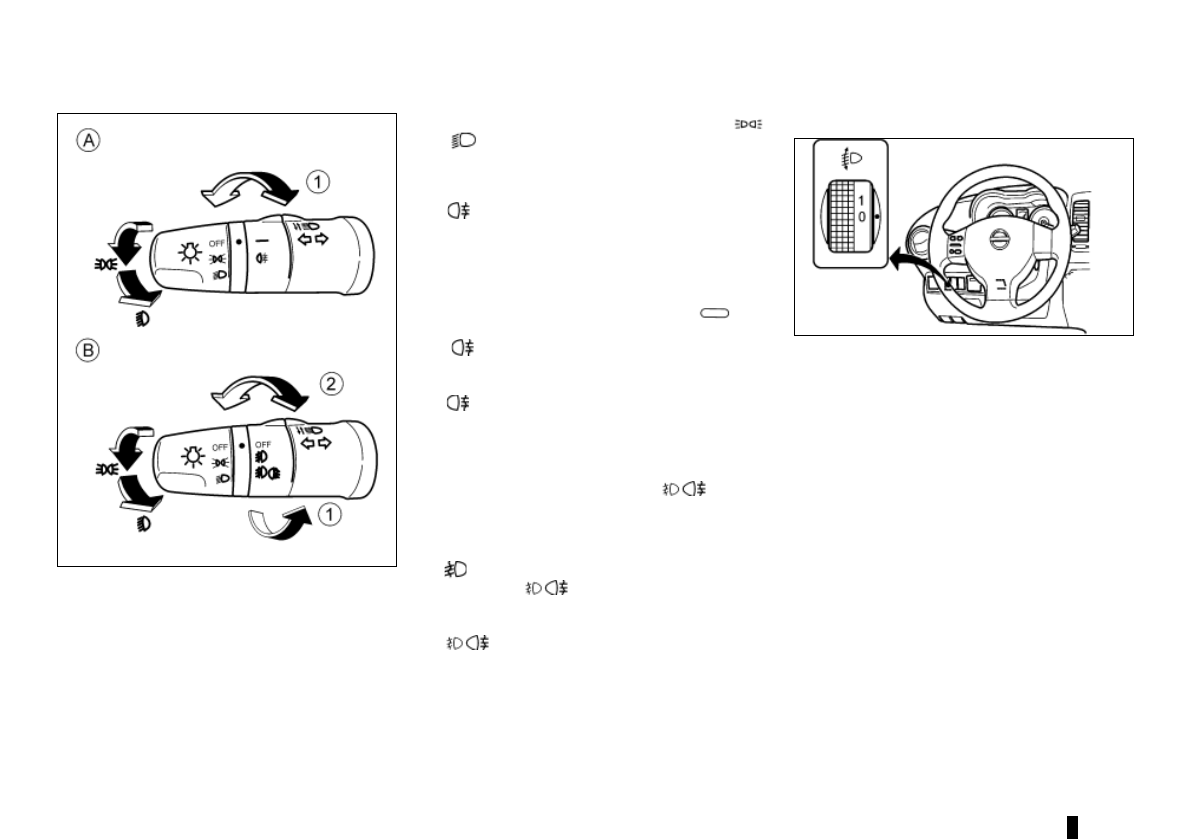 A

1

OFF

B

2

OFF

OFF

1

1

0