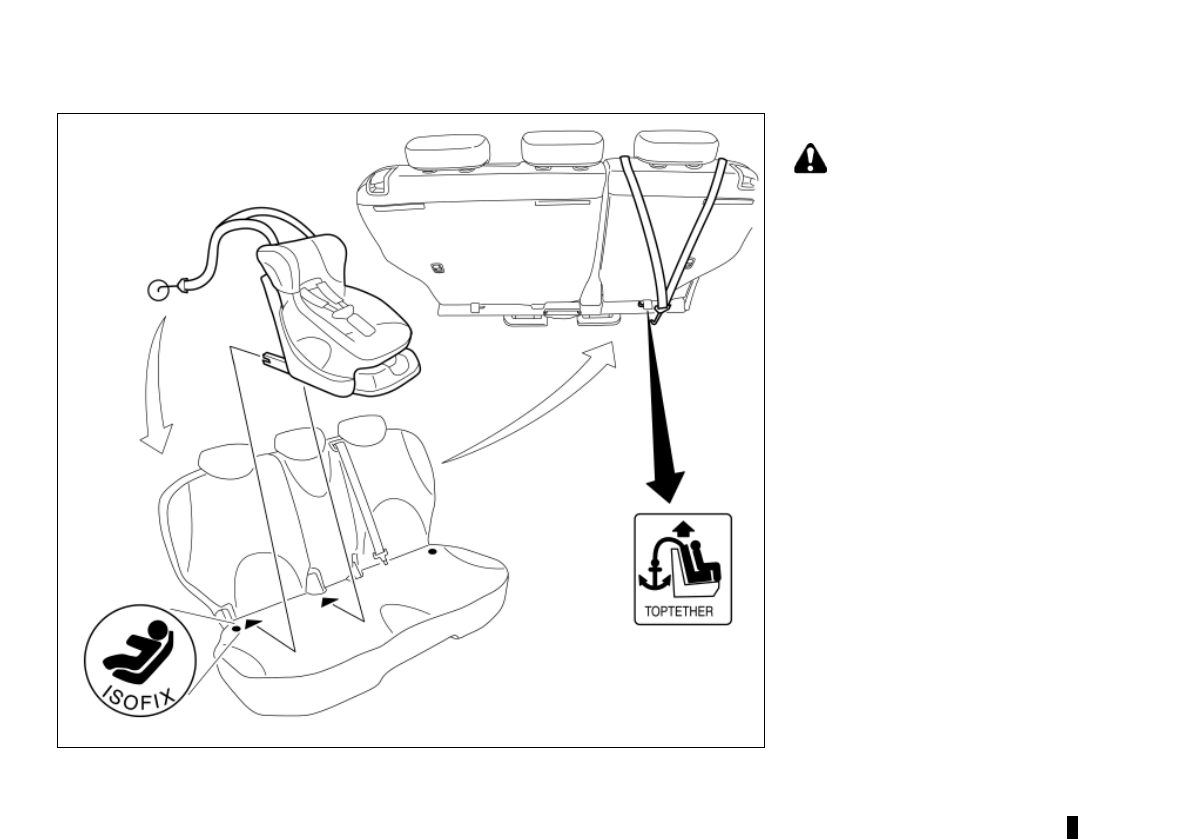 ISOFIX

TOPTETHER