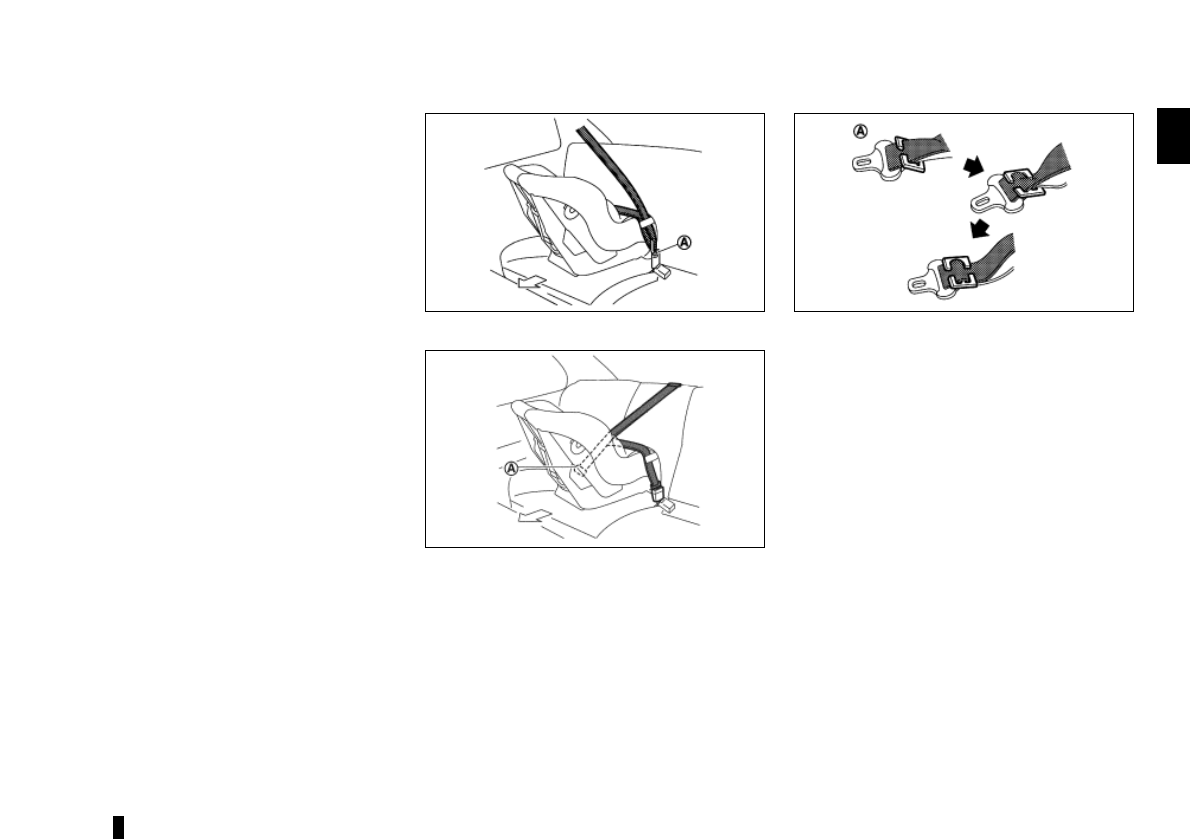 Ⓐ

Ⓐ

Ⓐ