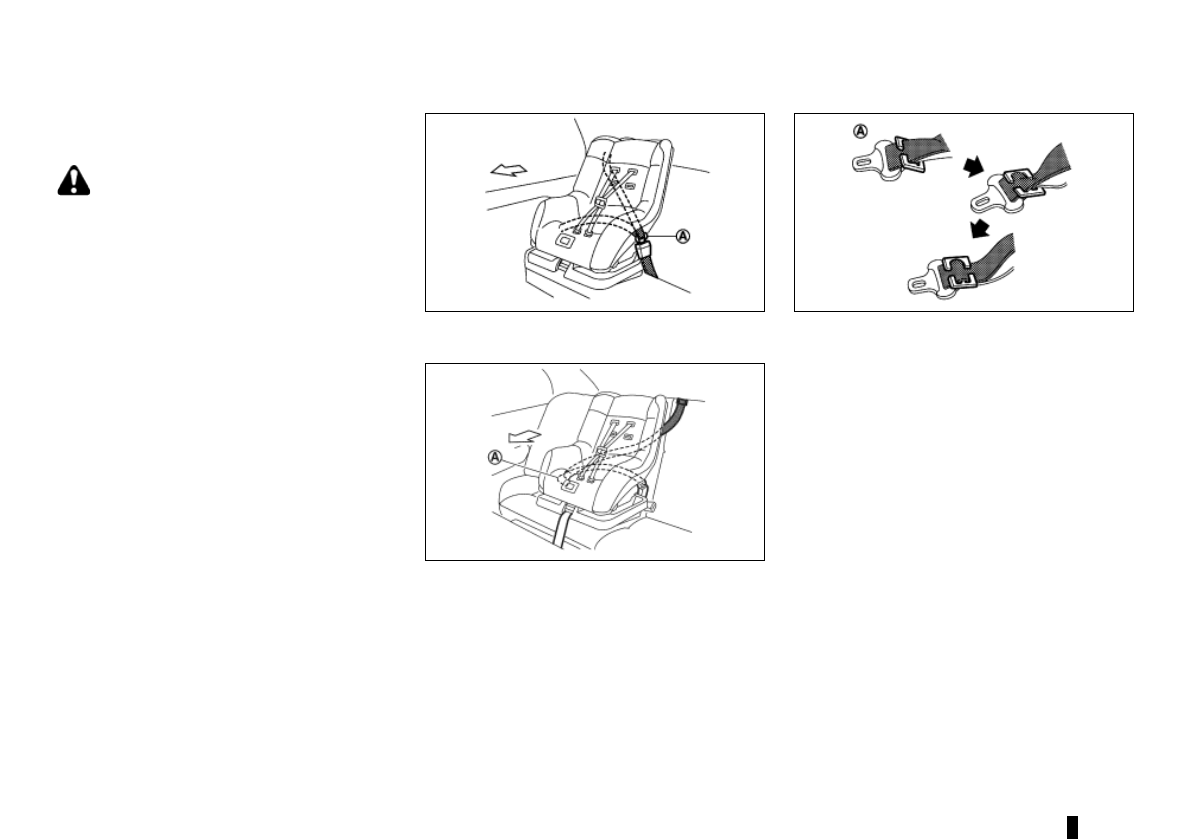 Ⓐ

Ⓐ

Ⓐ