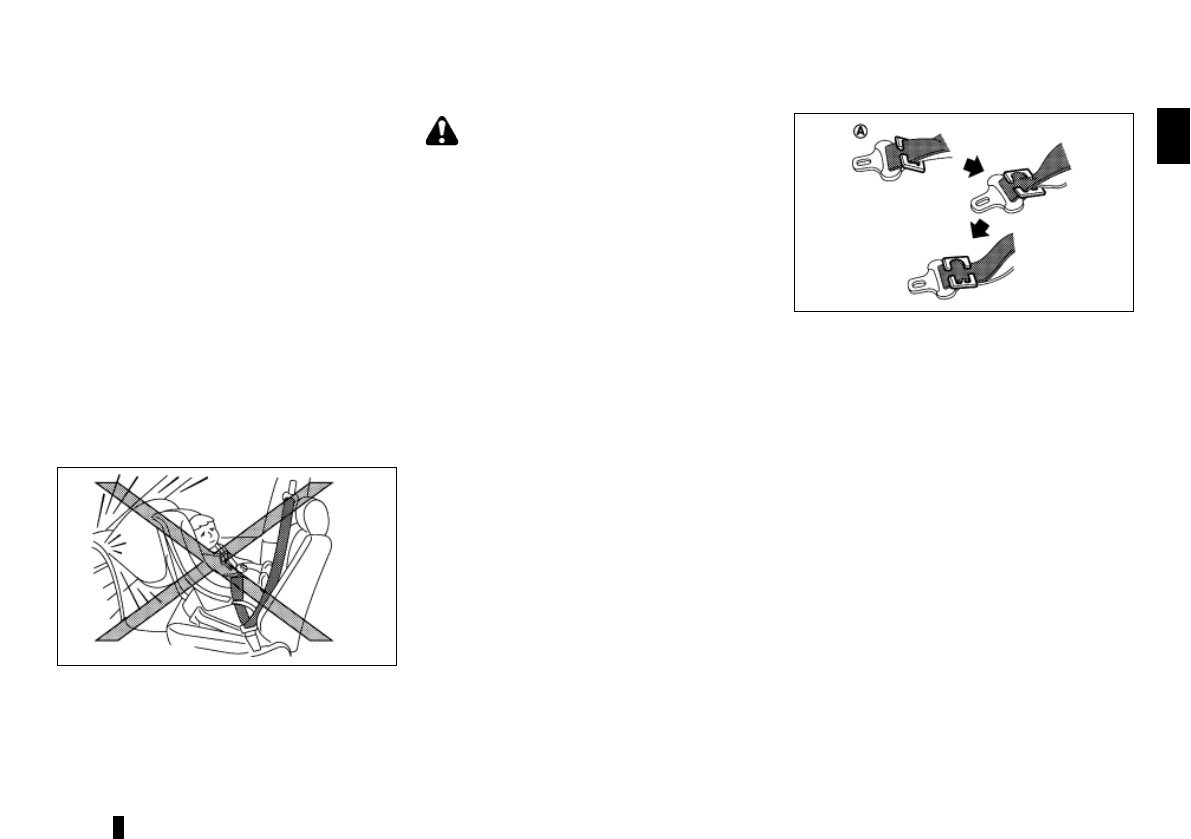 Ⓐ