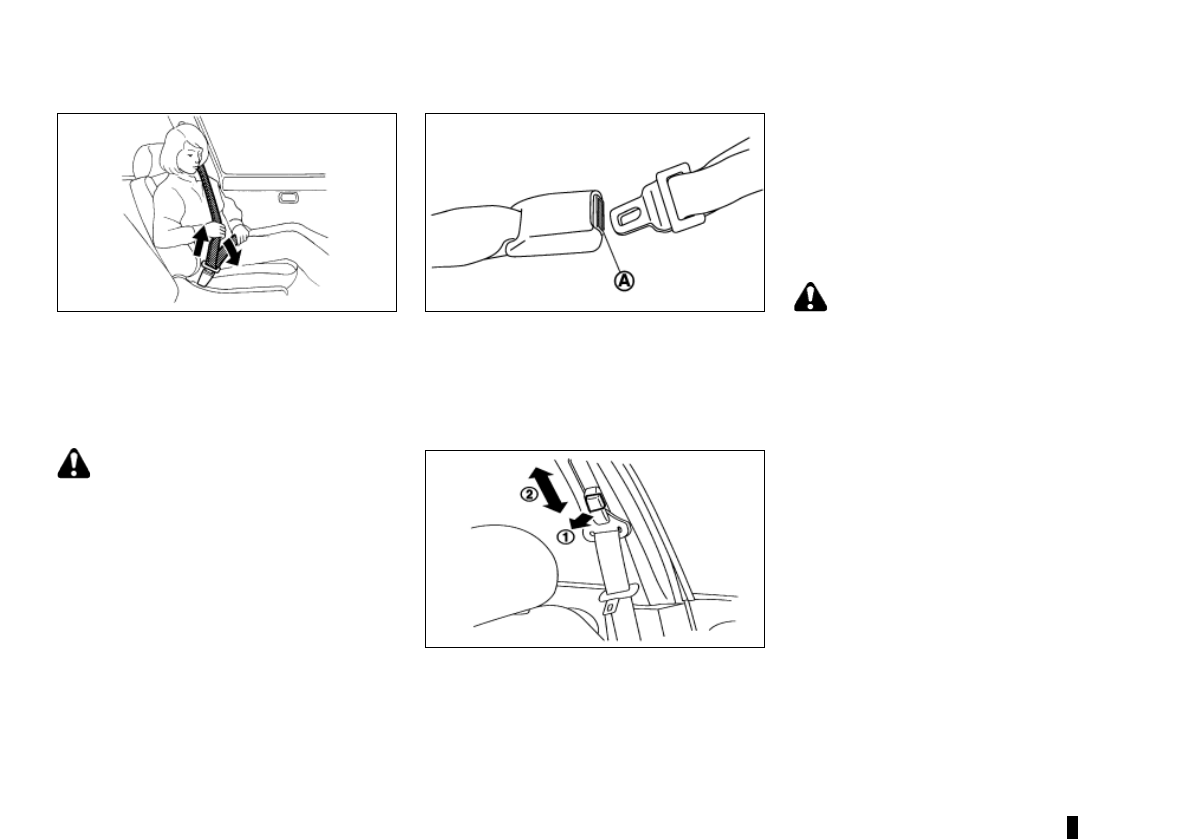 Ⓐ

②

①