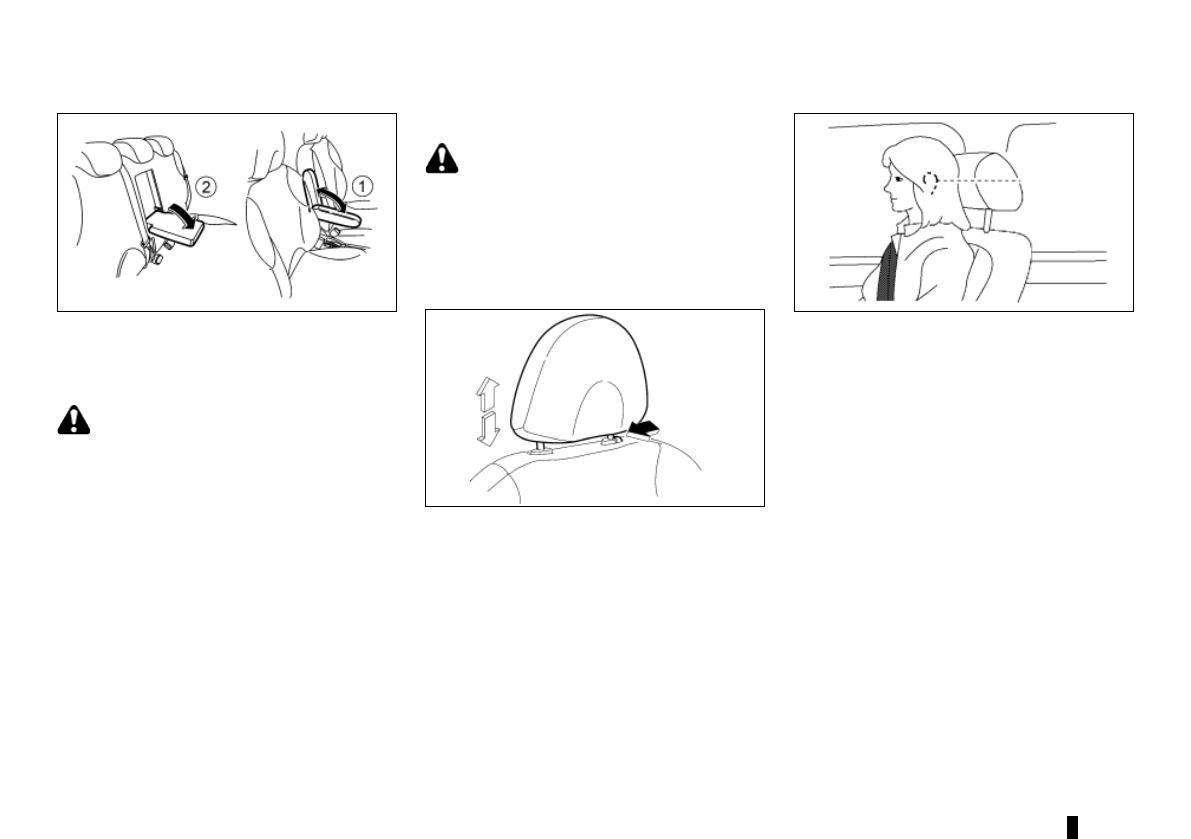 ②

①