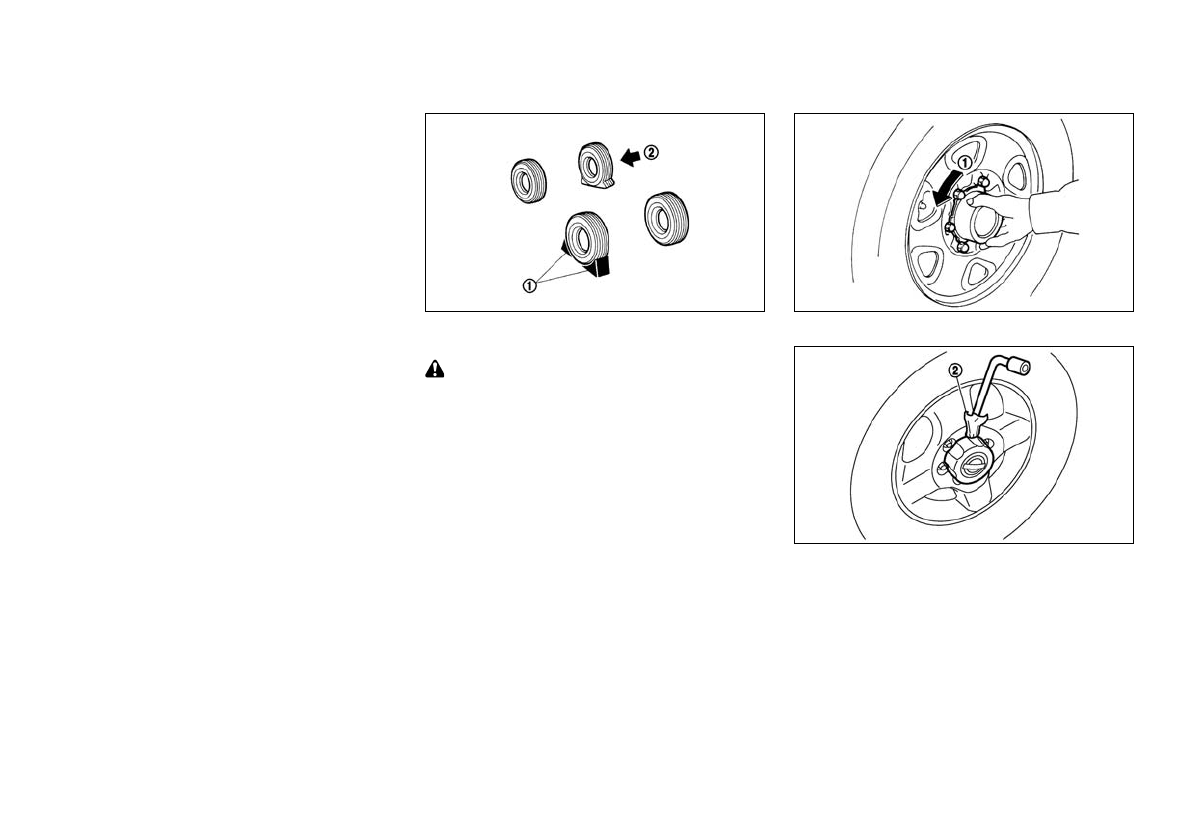 ②

①

①

②