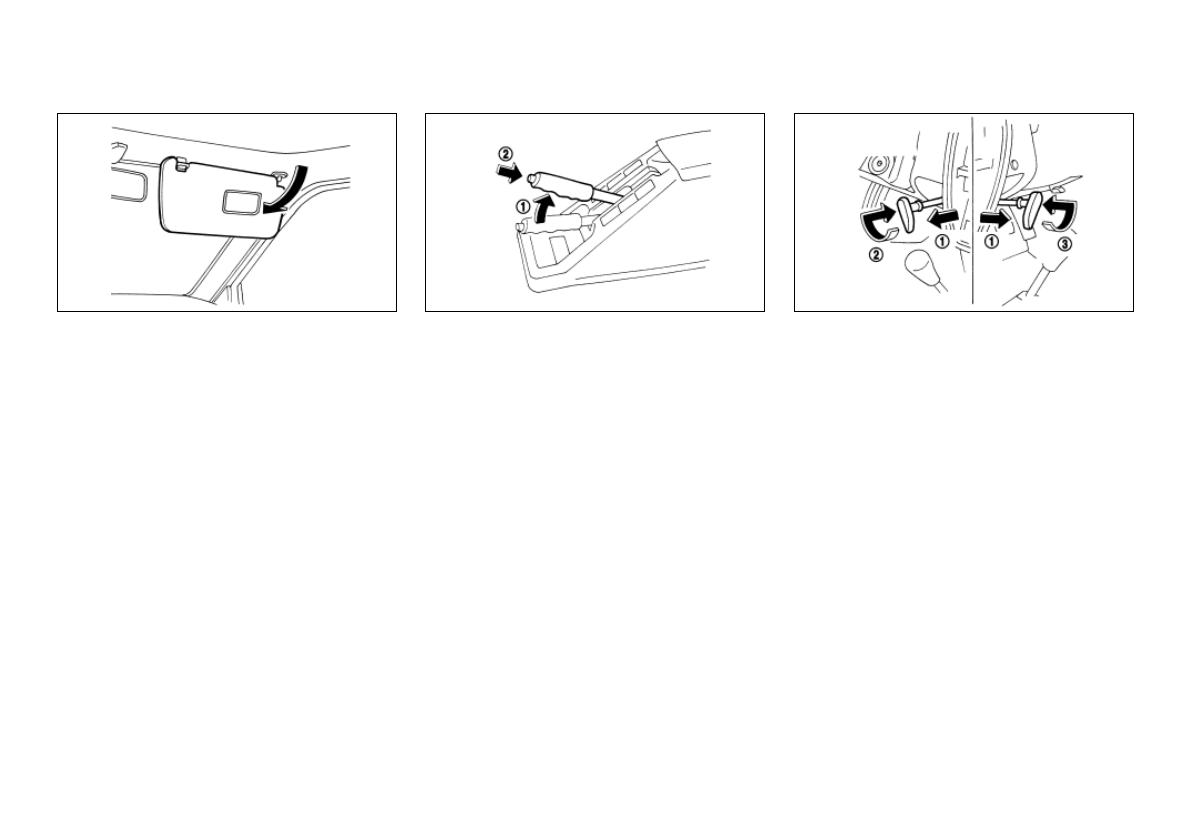 ②
①

②
①
①
③