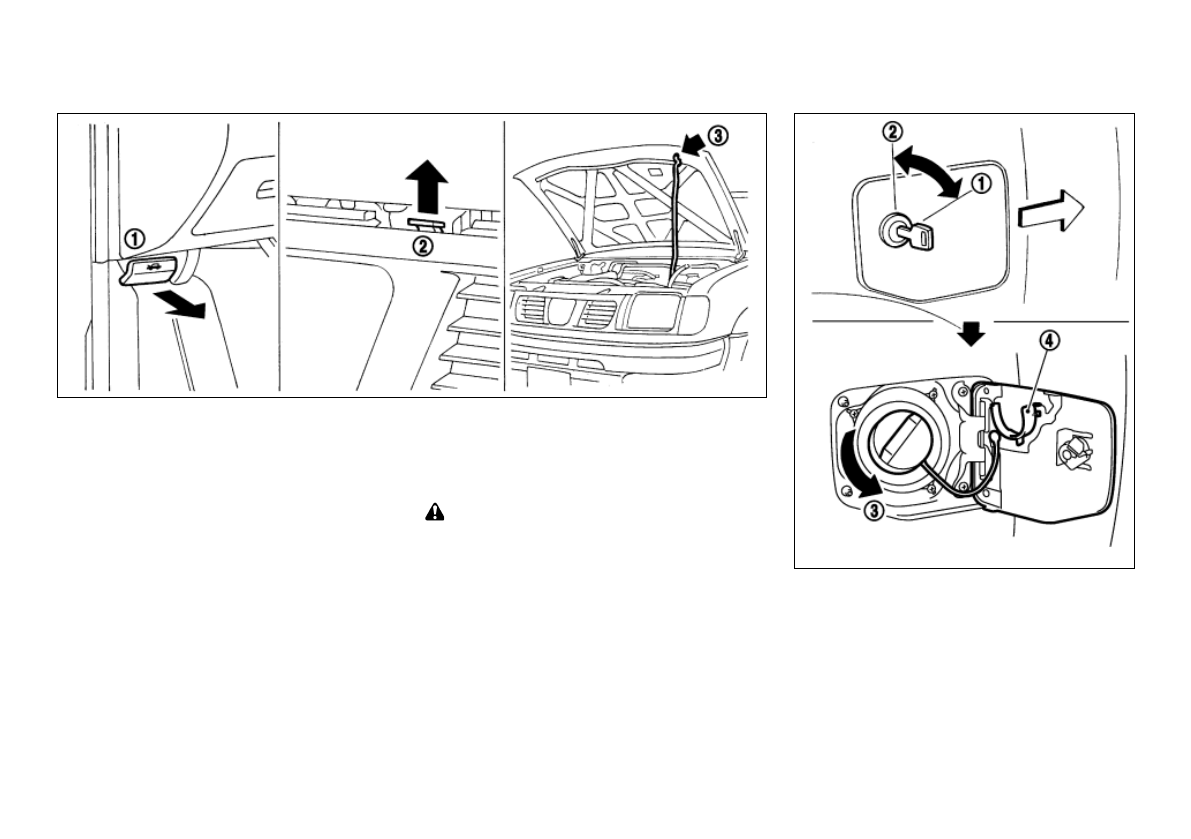 ①

②

③

②

①

④

③