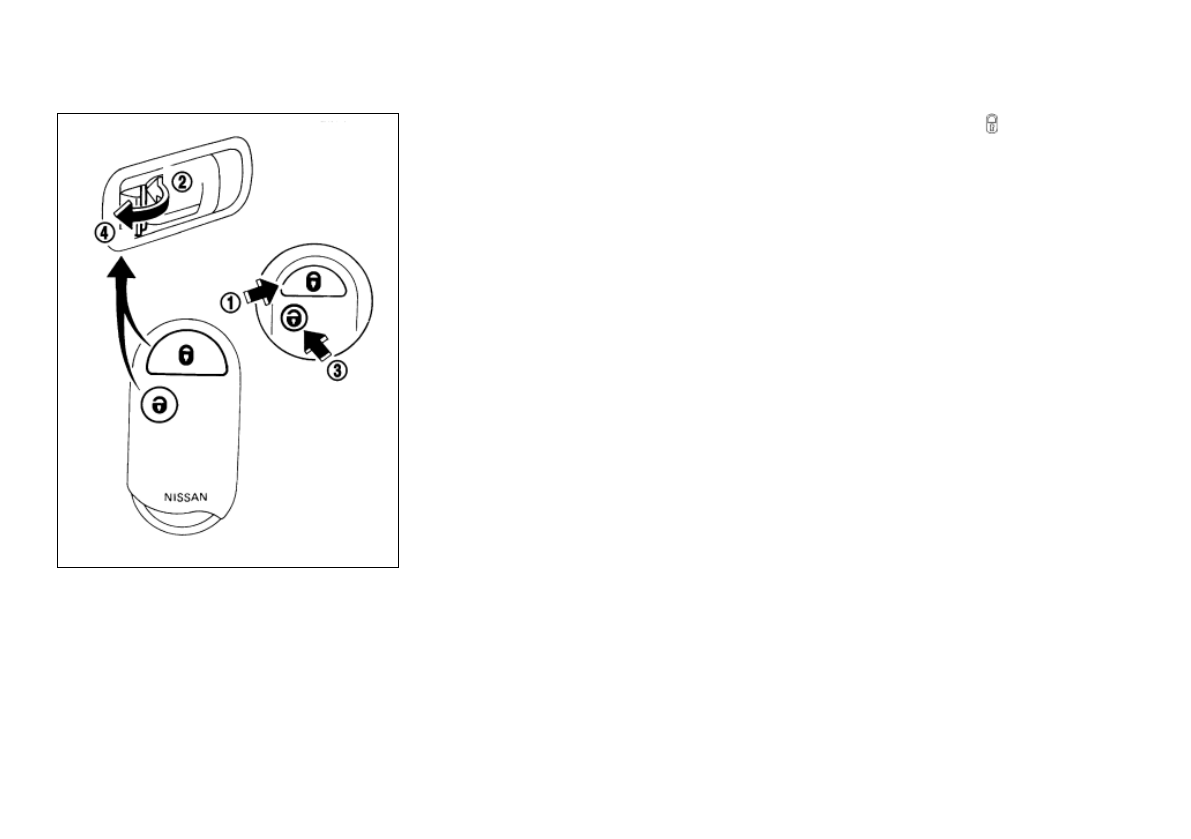 ②

④

①

③

NISSAN