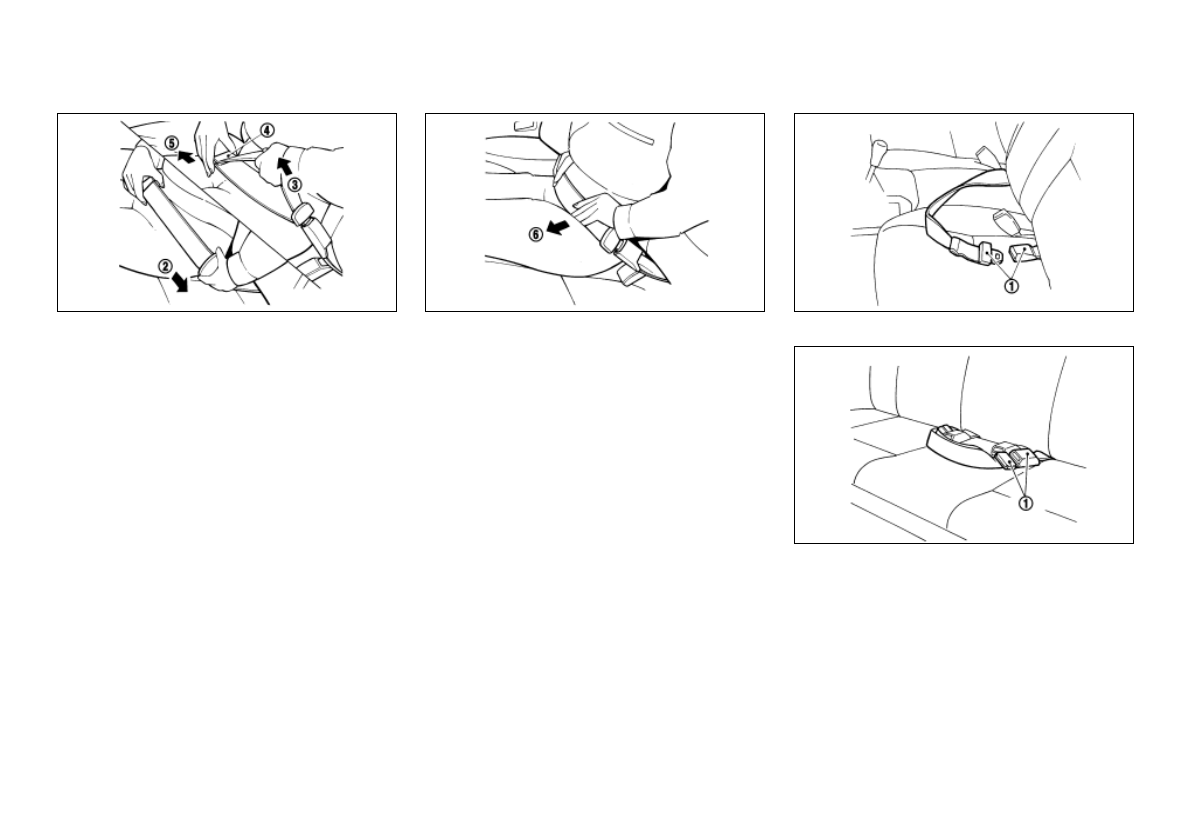 ⑤ ④ ③ ②

⑥

①

①