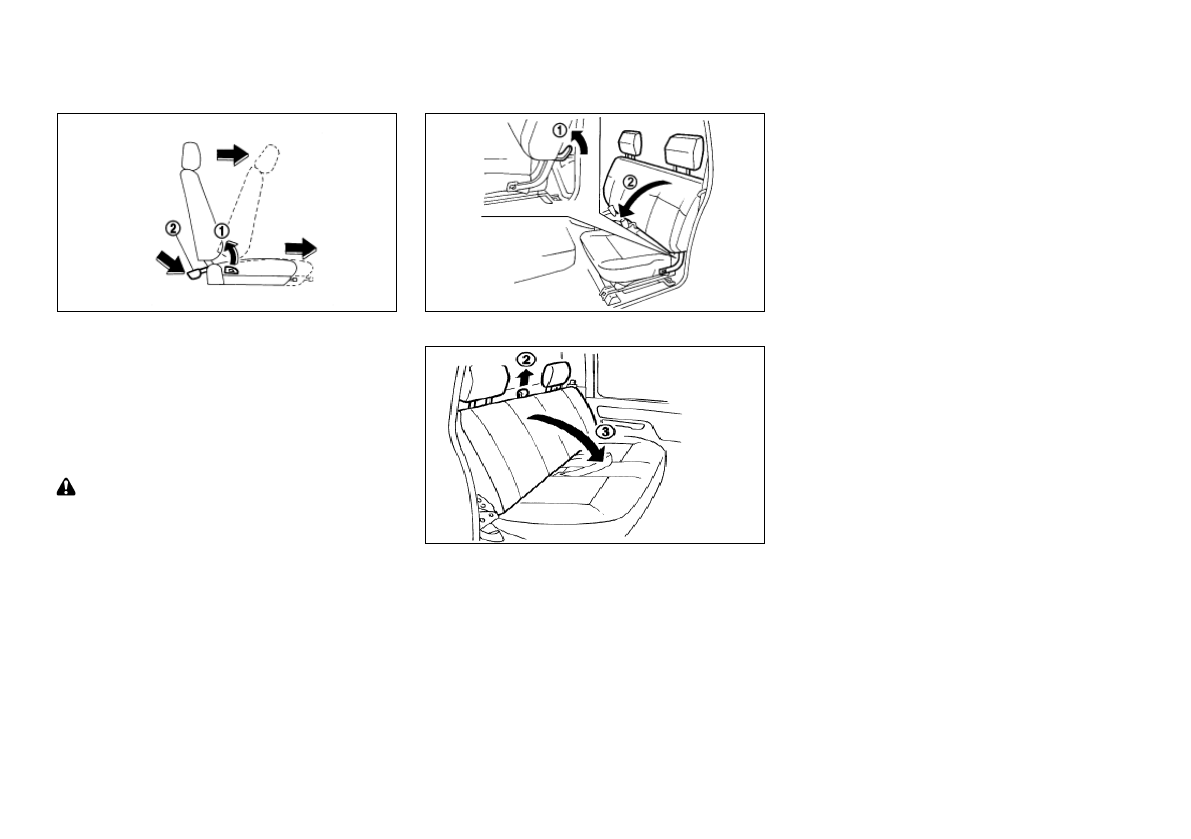 ②
①

①
②

②
③