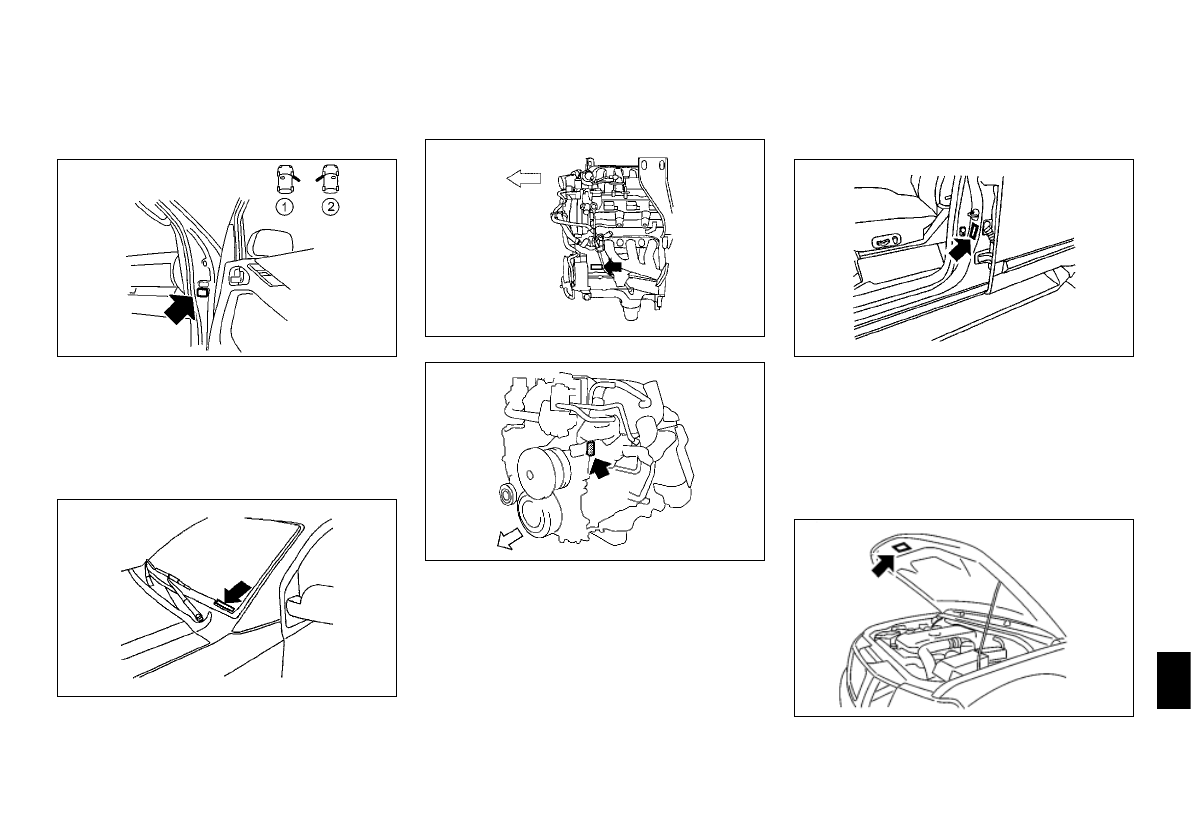 1
2